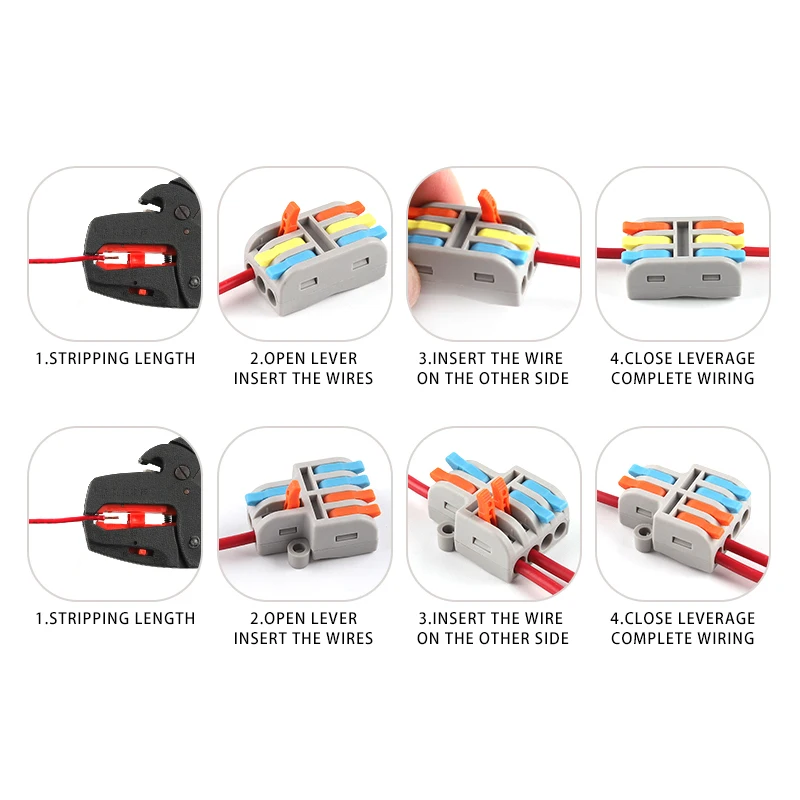 1.STRIPPING LENGTH

2.OPEN LEVER
INSERT THE WIRES

3.INSERT THE WIRE
ON THE OTHER SIDE

4.CLOSE LEVERAGE
COMPLETE WIRING

1.STRIPPING LENGTH

2.OPEN LEVER
INSERT THE WIRES

3.INSERT THE WIRE
ON THE OTHER SIDE

4.CLOSE LEVERAGE
COMPLETE WIRING