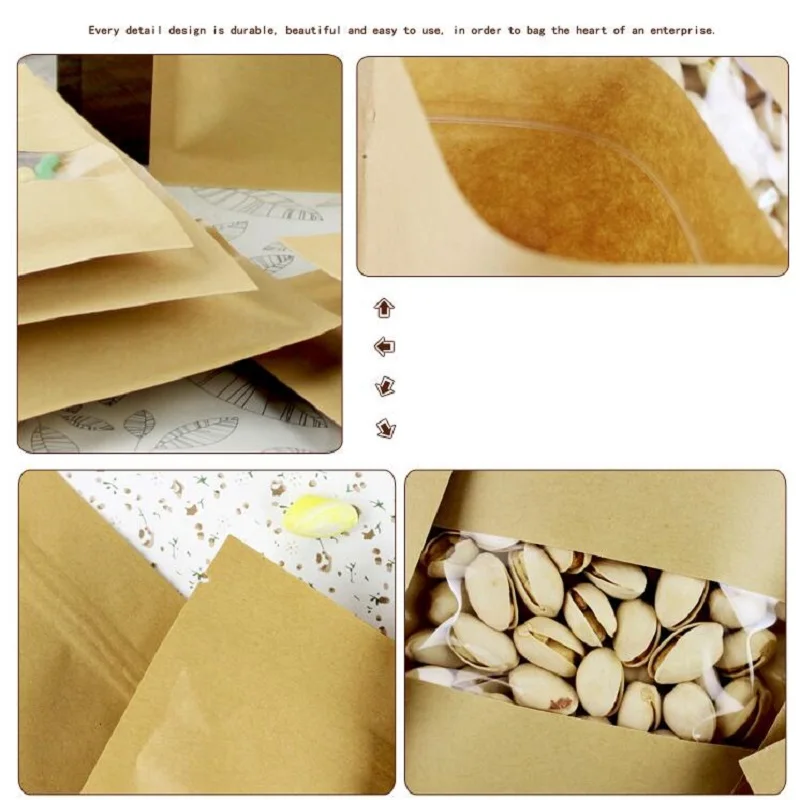 Every detail design is durable, beautiful and easy to use, in order to bag the heart of an enterprise.