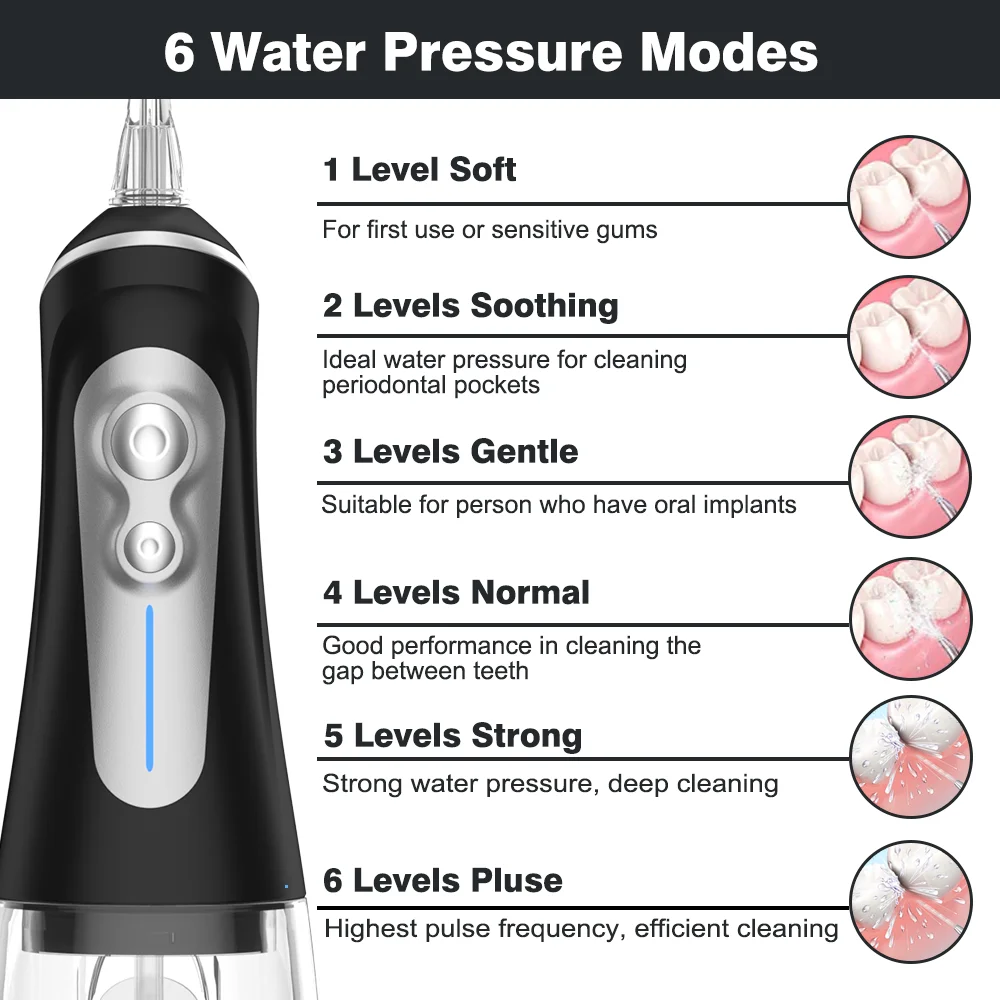 6 Water Pressure Modes

1 Level Soft

For first use or sensitive gums

2 Levels Soothing

Ideal water pressure for cleaning periodontal pockets

3 Levels Gentle

Suitable for person who have oral implants

4 Levels Normal

Good performance in cleaning the gap between teeth

5 Levels Strong

Strong water pressure, deep cleaning

6 Levels Pluse

Highest pulse frequency, efficient cleaning