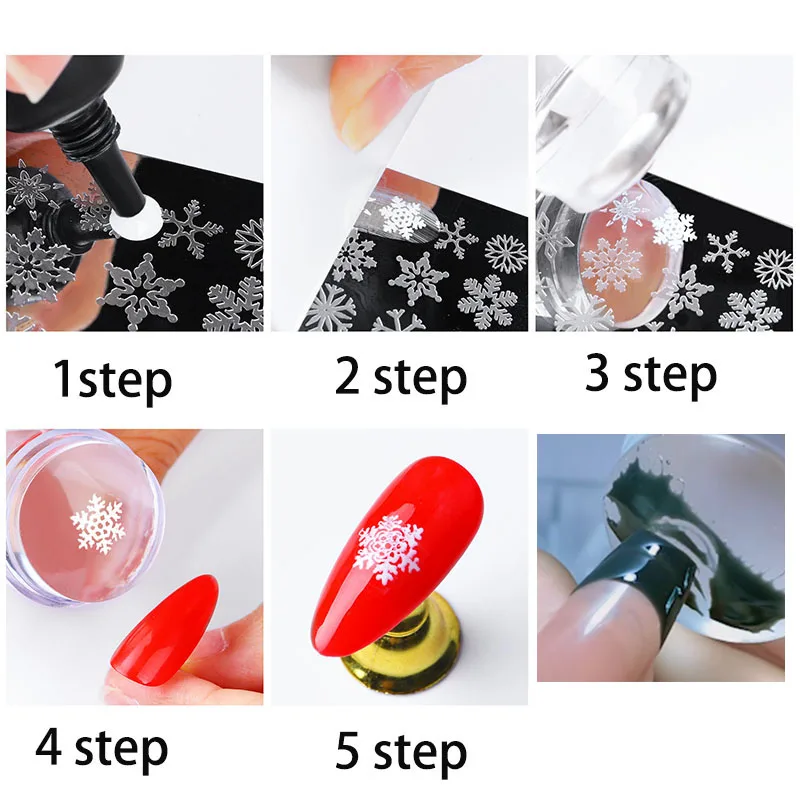 1step

2 step

3 step

4 step

5 step