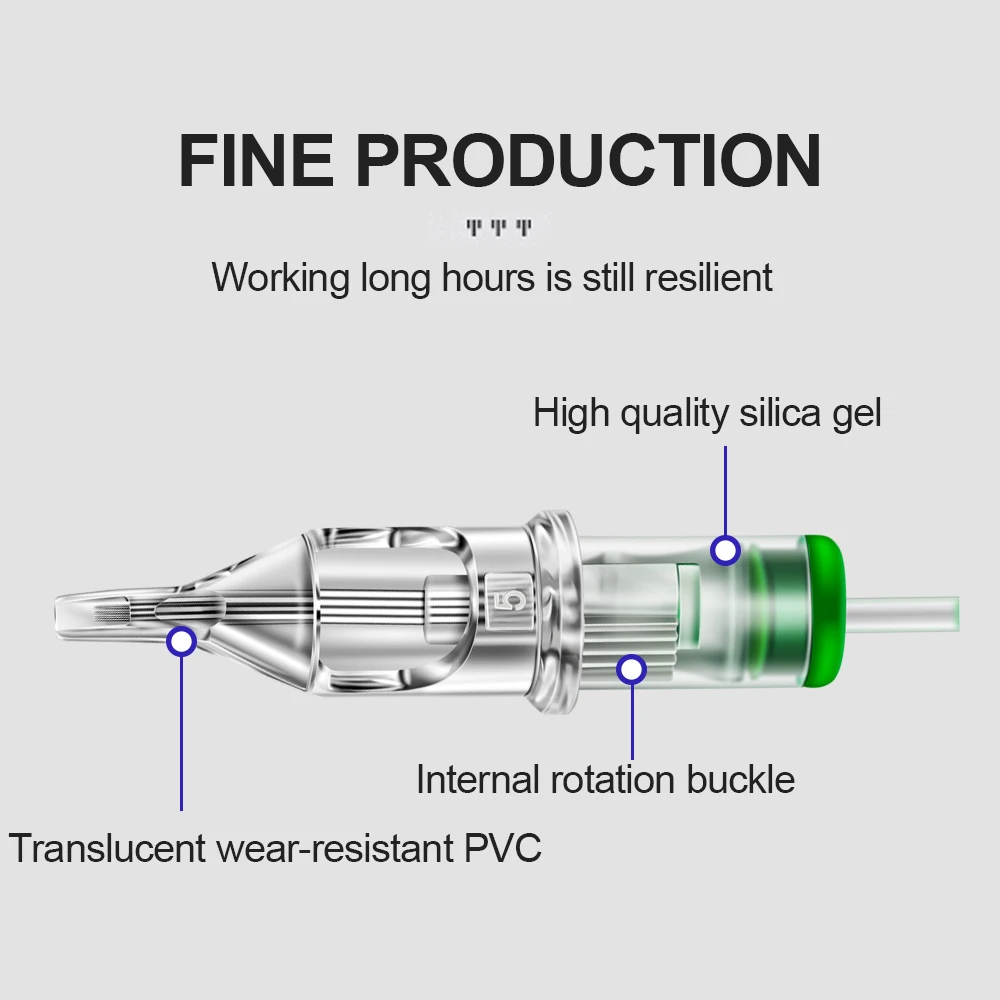 FINE PRODUCTION

Working long hours is still resilient

High quality silica gel

5

Internal rotation buckle

Translucent wear-resistant PVC