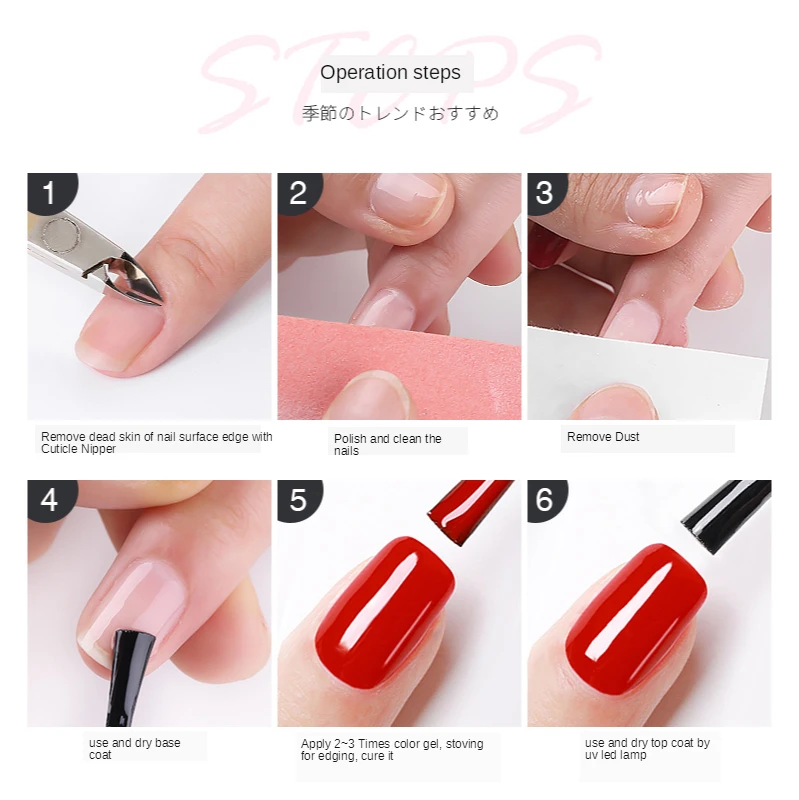 STEPS

Operation steps

季節のトレンドおすすめ

1

Remove dead skin of nail surface edge with Cuticle Nipper

2

Polish and clean the nails

3

Remove Dust

4

use and dry base coat

5

Apply 2~3 Times color gel, stoving for edging, cure it

6

use and dry top coat by uv led lamp