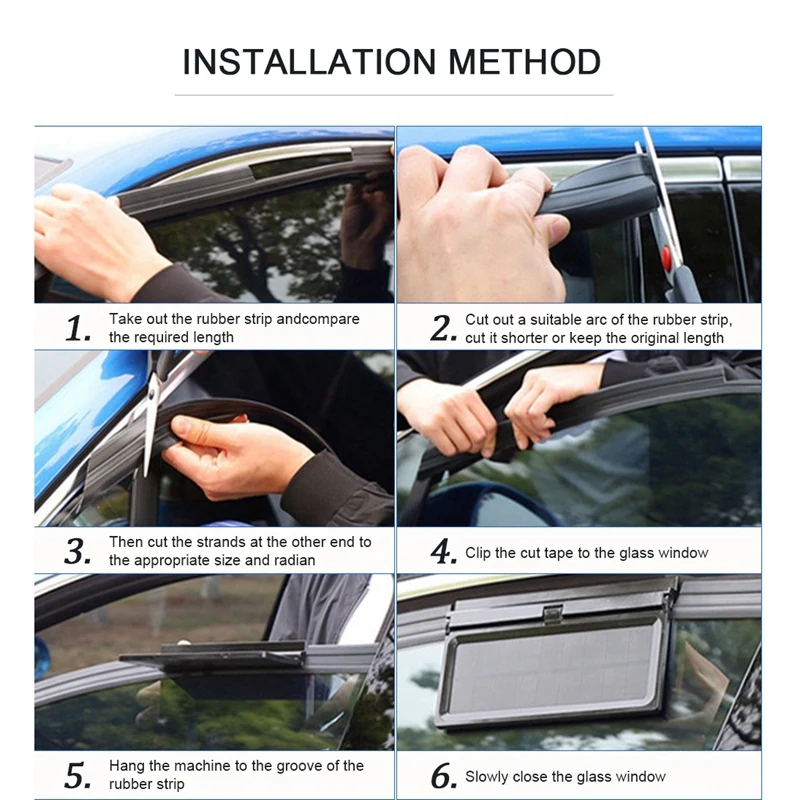 INSTALLATION METHOD

1. Take out the rubber strip andcompare the required length

2. Cut out a suitable arc of the rubber strip, cut it shorter or keep the original length

3. Then cut the strands at the other end to the appropriate size and radian

4. Clip the cut tape to the glass window

5. Hang the machine to the groove of the rubber strip

6. Slowly close the glass window