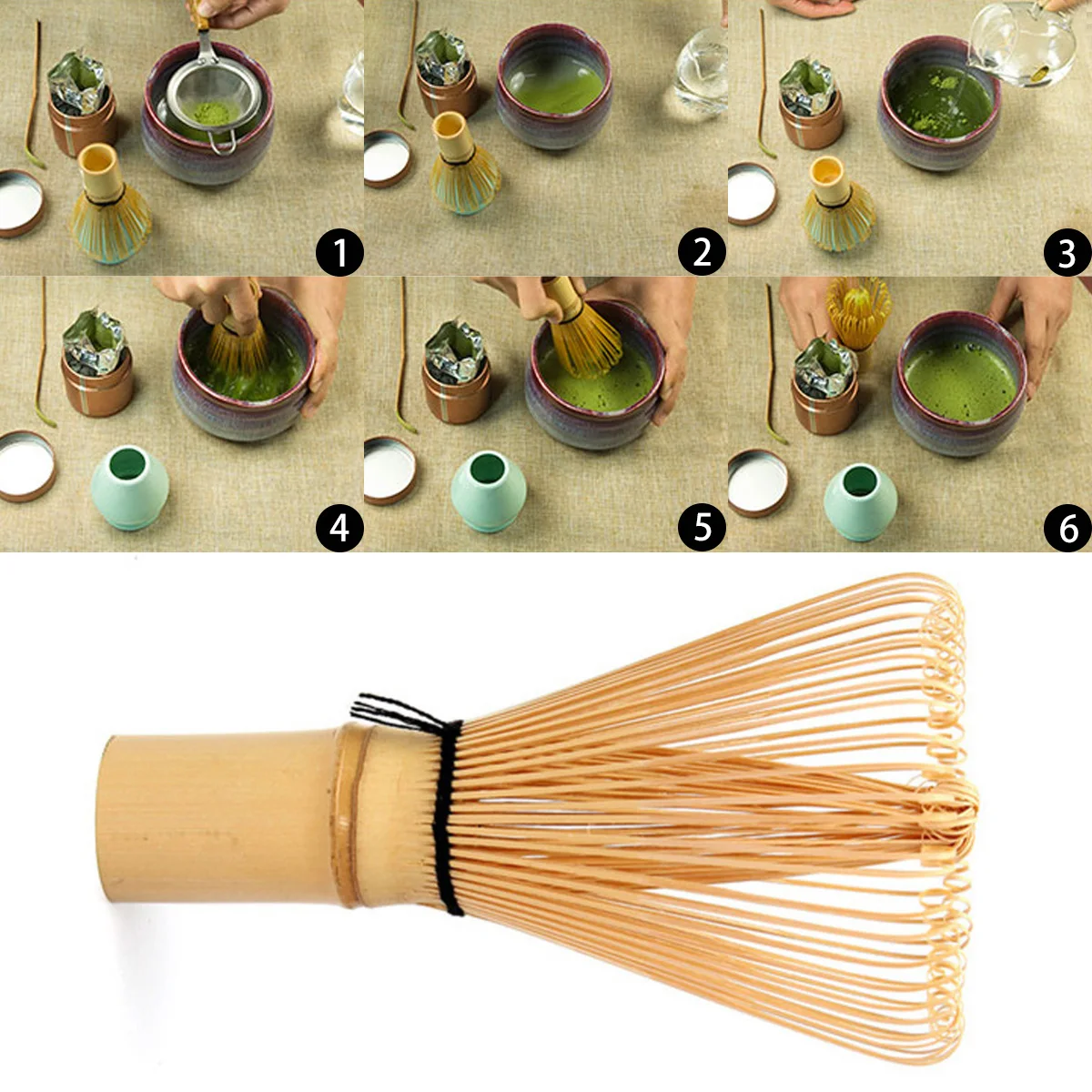 1
2
3
4
5
6