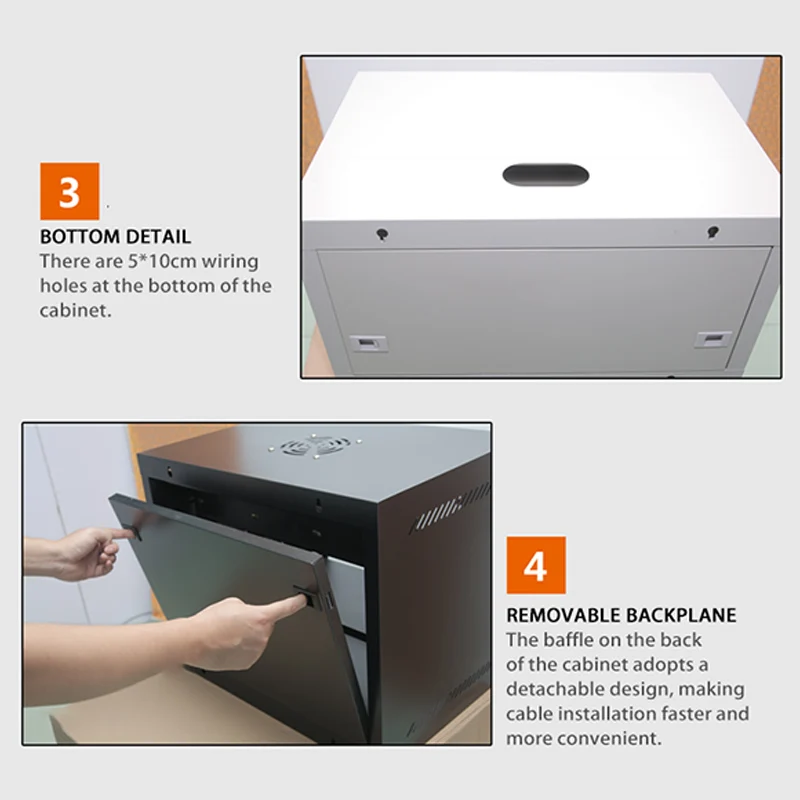 3

BOTTOM DETAIL
There are 5*10cm wiring holes at the bottom of the cabinet.

4

REMOVABLE BACKPLANE
The baffle on the back of the cabinet adopts a detachable design, making cable installation faster and more convenient.