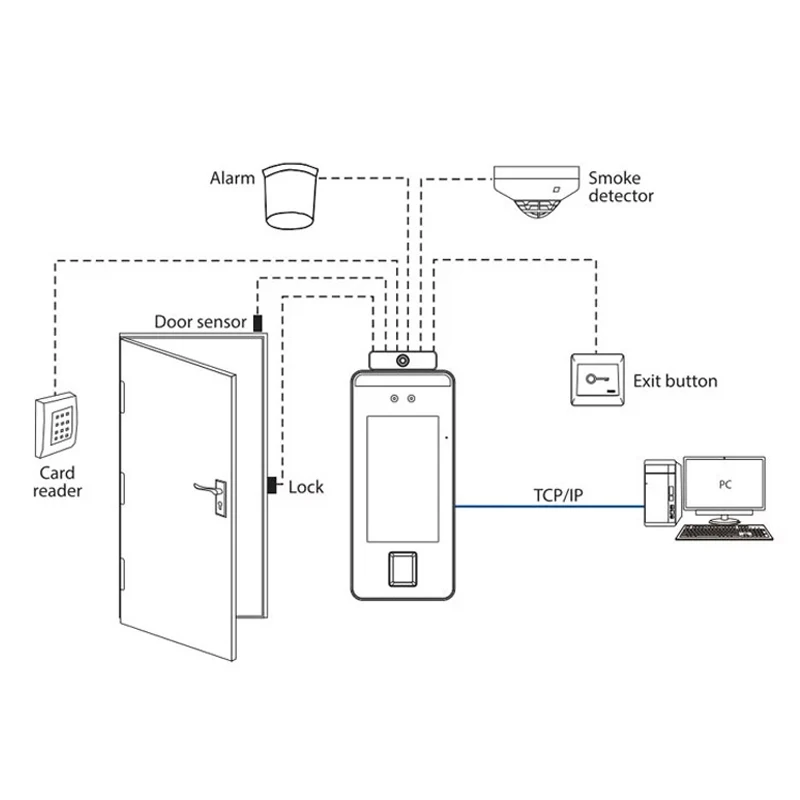 Alarm

Smoke detector

Door sensor

Exit button

Card reader

Lock

TCP/IP

PC