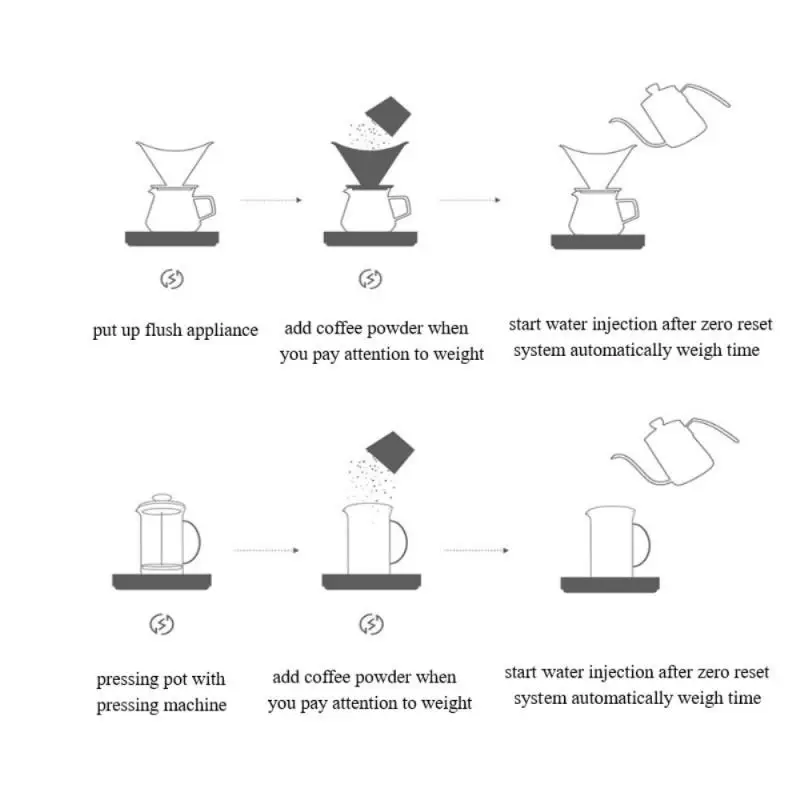 put up flush appliance

add coffee powder when you pay attention to weight

start water injection after zero reset system automatically weigh time

pressing pot with pressing machine

add coffee powder when you pay attention to weight

start water injection after zero reset system automatically weigh time