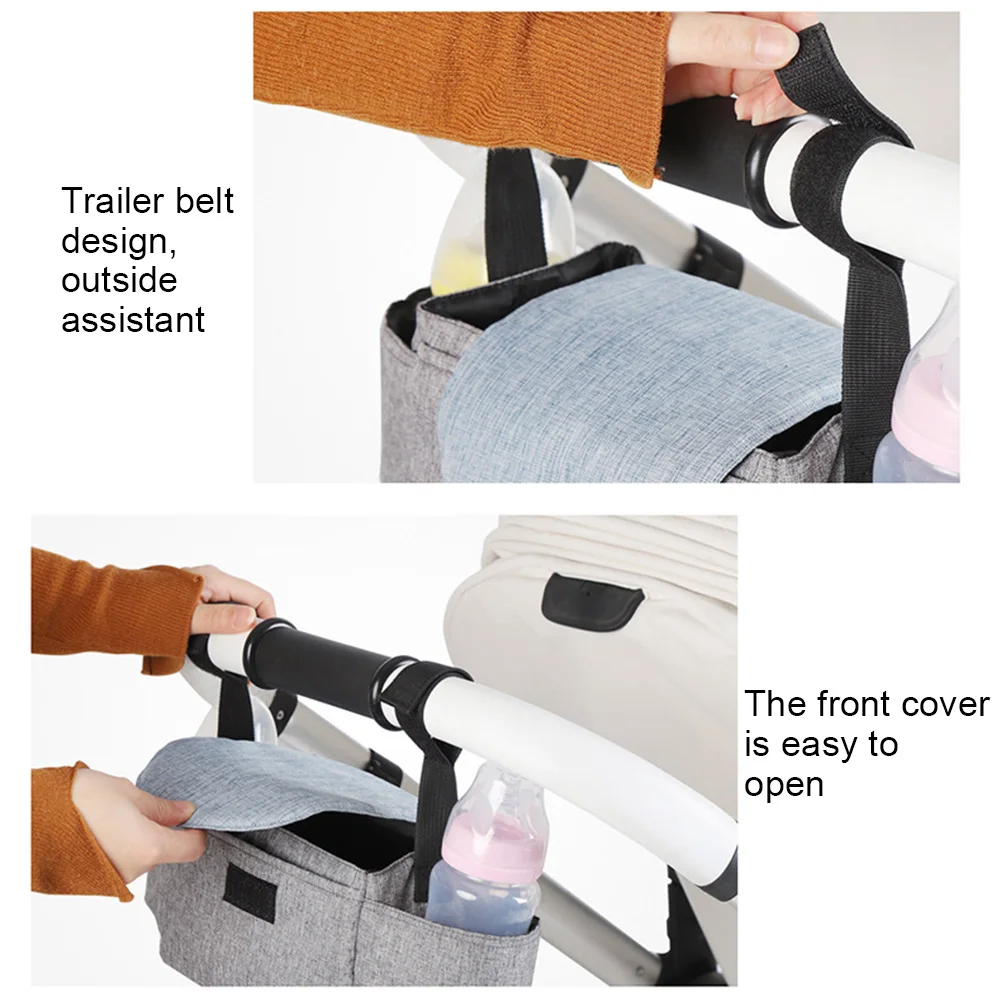 Trailer belt design, outside assistant

The front cover is easy to open