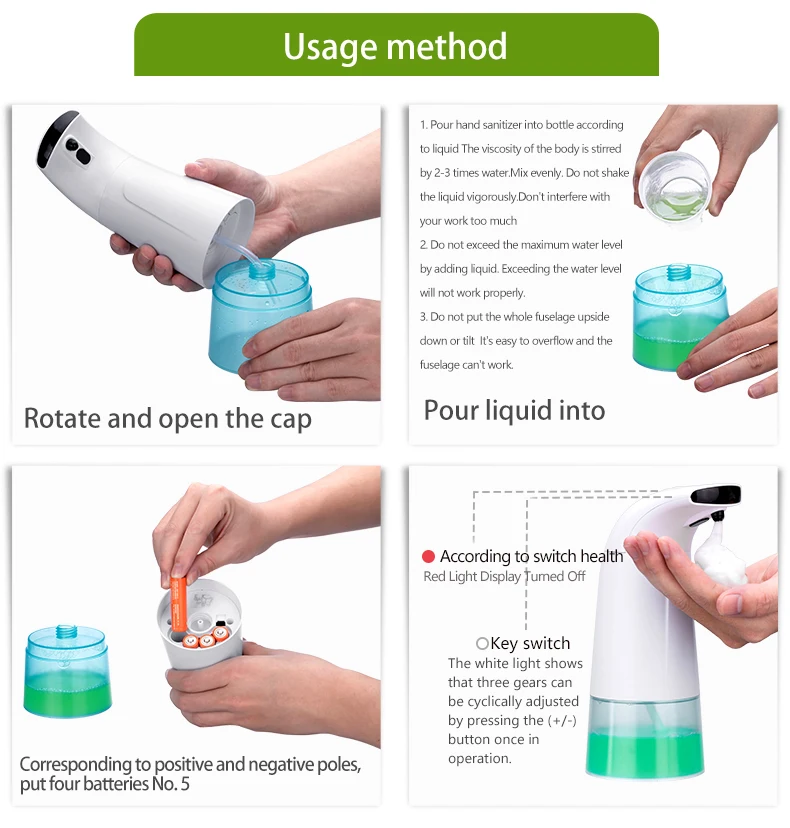 Usage method

Rotate and open the cap

1. Pour hand sanitizer into bottle according to liquid The viscosity of the body is stirred by 2-3 times water.Mix evenly. Do not shake the liquid vigorously.Don't interfere with your work too much
2. Do not exceed the maximum water level by adding liquid. Exceeding the water level will not work properly.
3. Do not put the whole fuselage upside down or tilt It's easy to overflow and the fuselage can't work.

Pour liquid into

Corresponding to positive and negative poles, put four batteries No. 5

According to switch health
Red Light Display Turned Off

Key switch
The white light shows that three gears can be cyclically adjusted by pressing the (+/-) button once in operation.