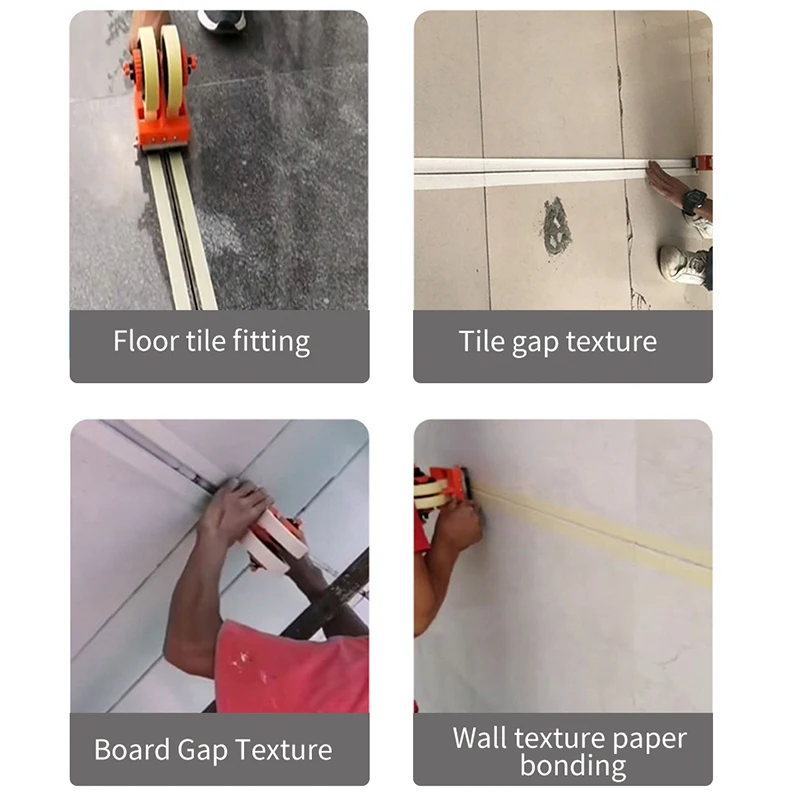 Floor tile fitting

Tile gap texture

Board Gap Texture

Wall texture paper bonding