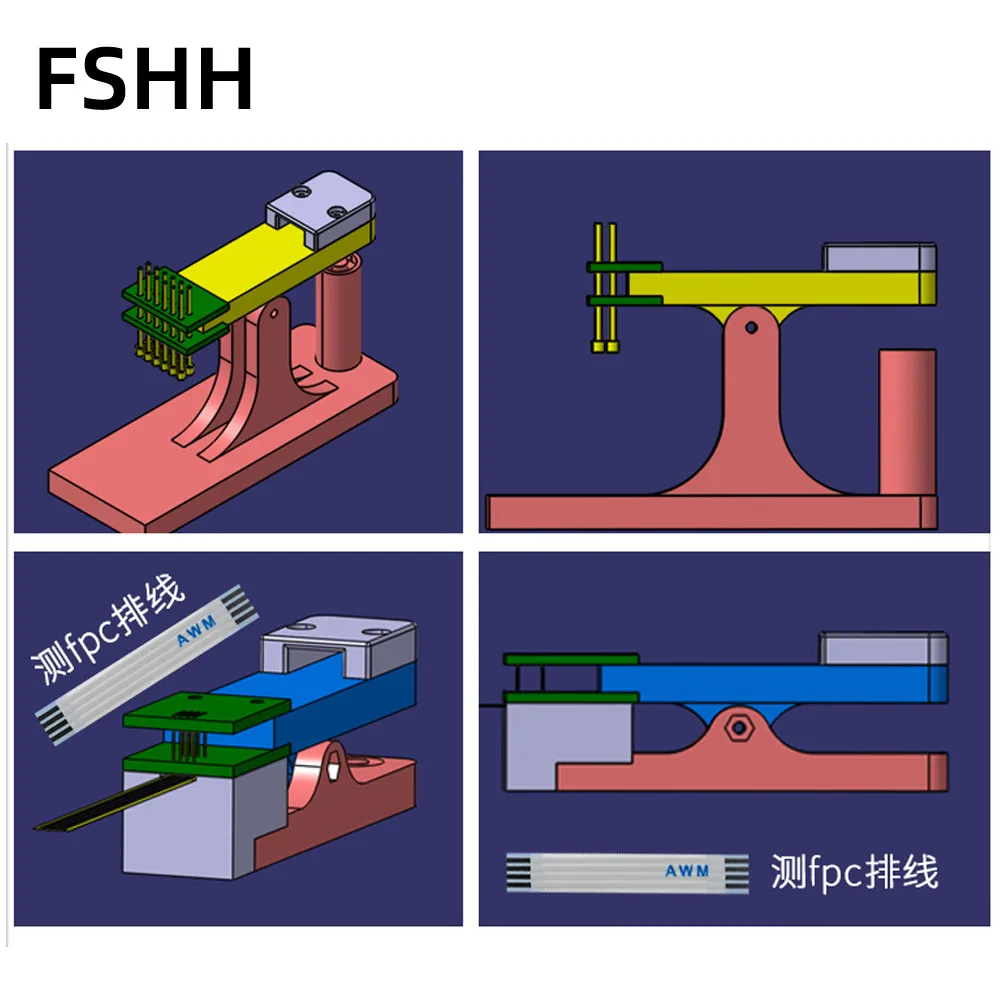 FSHH

测fpc排线

AWM

AWM

测fpc排线