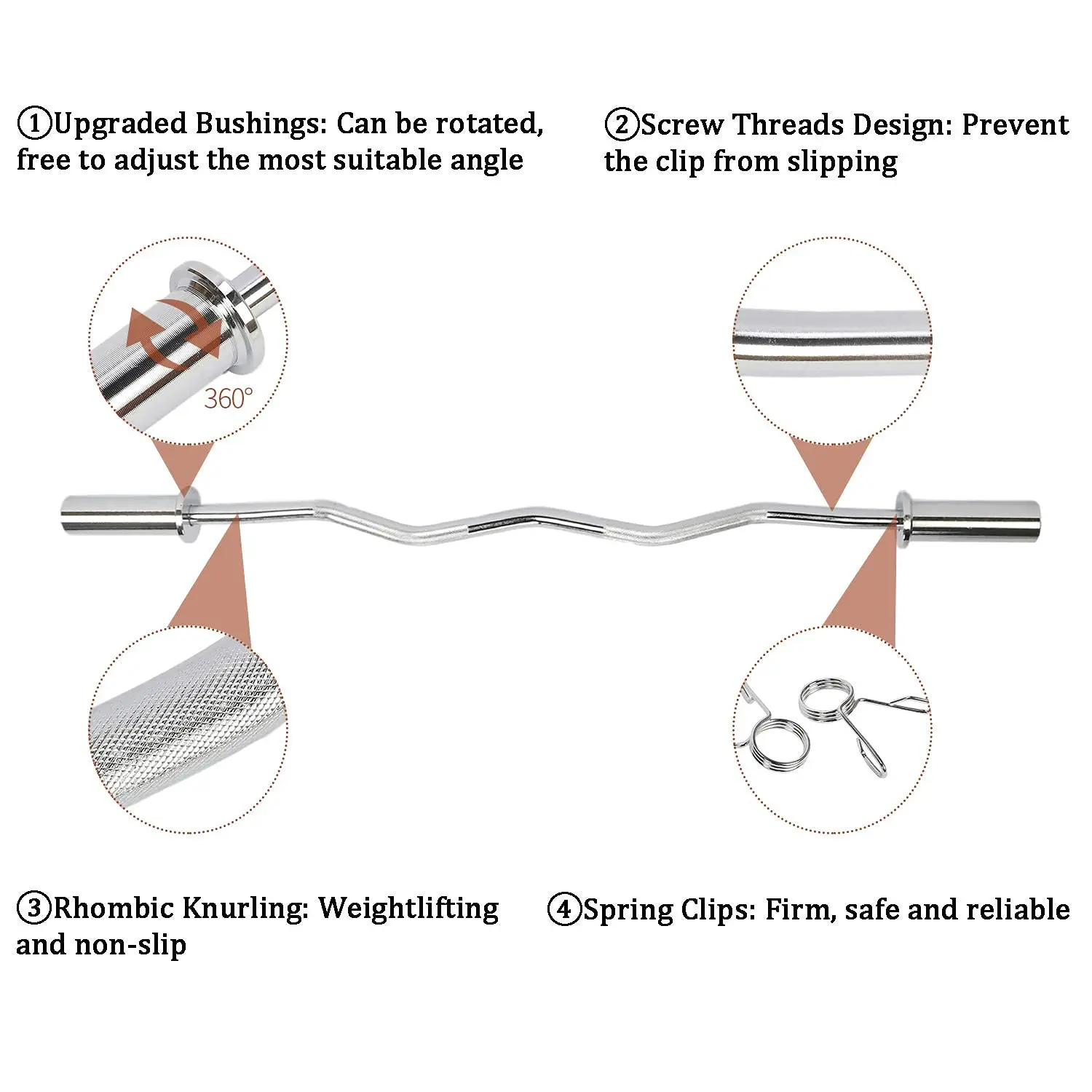 ①Upgraded Bushings: Can be rotated, free to adjust the most suitable angle

②Screw Threads Design: Prevent the clip from slipping

360°

③Rhombic Knurling: Weightlifting and non-slip

④Spring Clips: Firm, safe and reliable