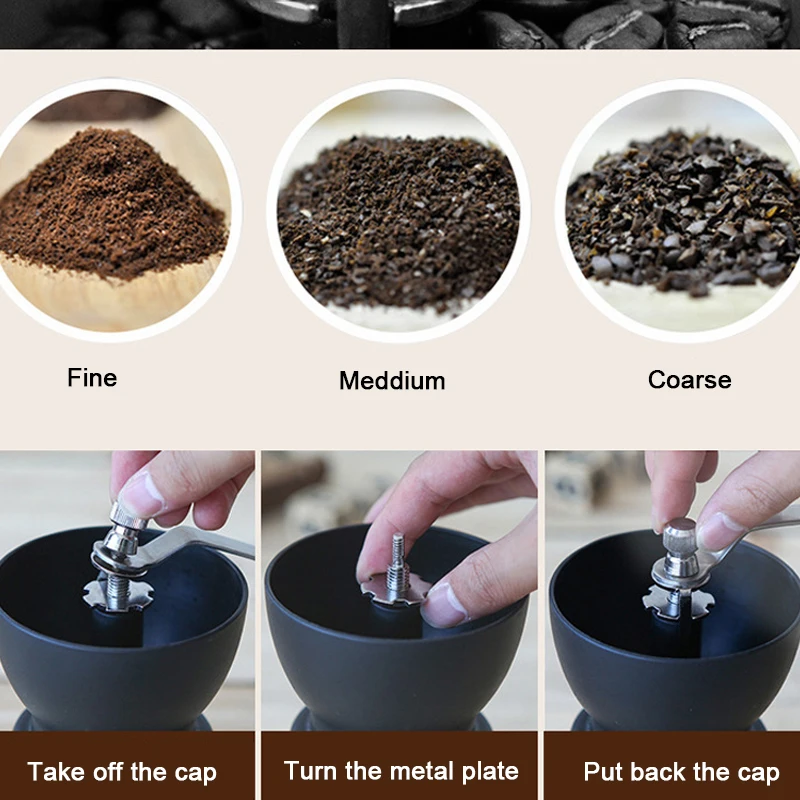 Fine

Meddium

Coarse

Take off the cap

Turn the metal plate

Put back the cap