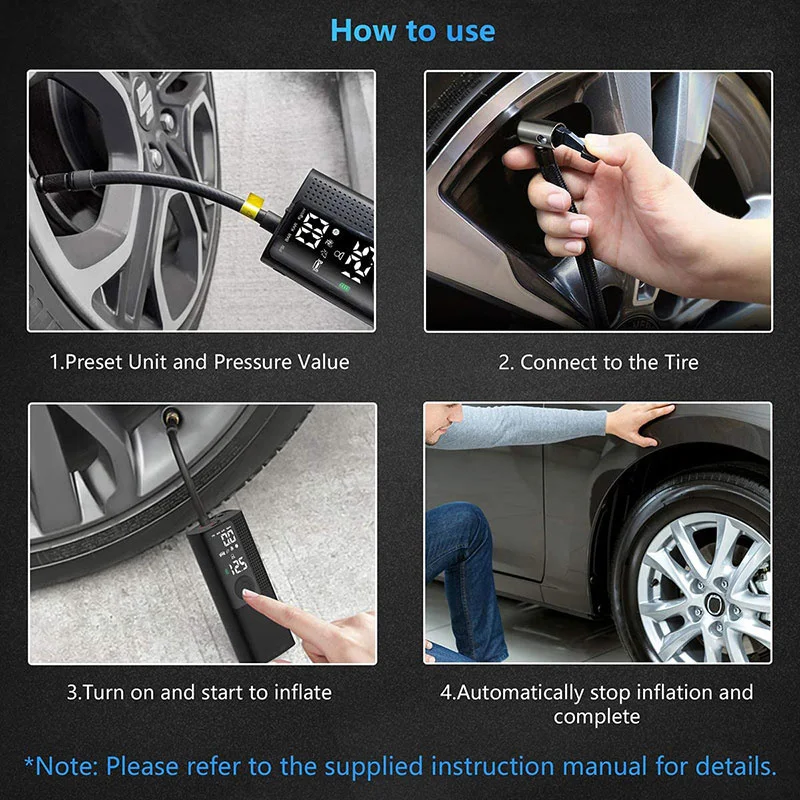 How to use

1.Preset Unit and Pressure Value

2. Connect to the Tire

125

3.Turn on and start to inflate

4.Automatically stop inflation and complete

*Note: Please refer to the supplied instruction manual for details.