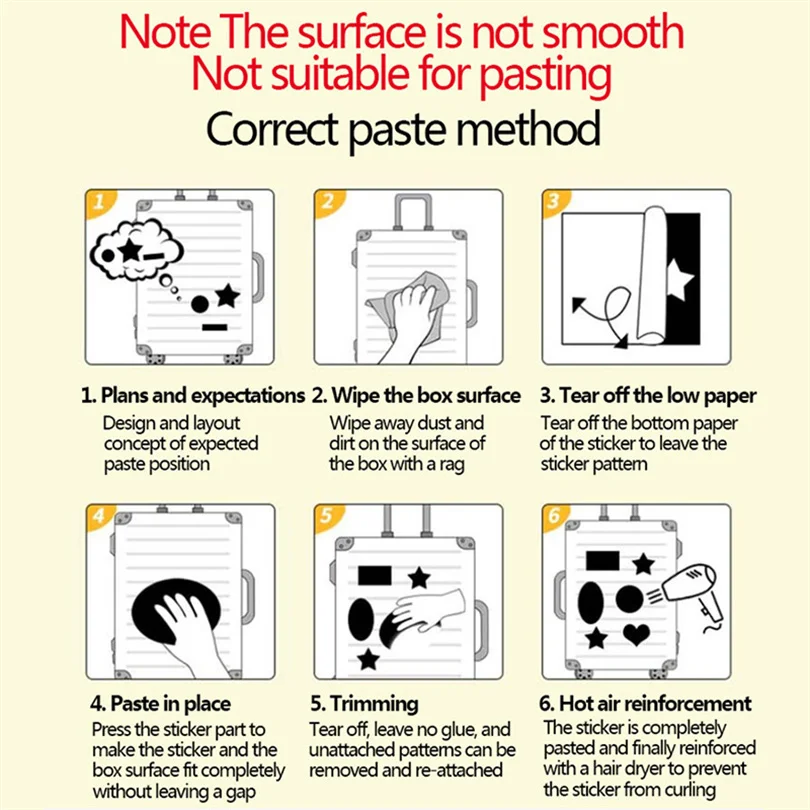 Note The surface is not smooth
Not suitable for pasting

Correct paste method

1

2

3

1. Plans and expectations
Design and layout concept of expected paste position

2. Wipe the box surface
Wipe away dust and dirt on the surface of the box with a rag

3. Tear off the low paper
Tear off the bottom paper of the sticker to leave the sticker pattern

4

5

6

4. Paste in place
Press the sticker part to make the sticker and the box surface fit completely without leaving a gap

5. Trimming
Tear off, leave no glue, and unattached patterns can be removed and re-attached

6. Hot air reinforcement
The sticker is completely pasted and finally reinforced with a hair dryer to prevent the sticker from curling