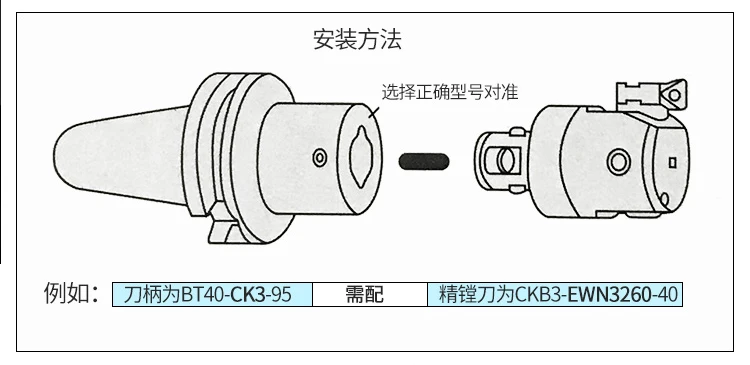 安装方法

选择正确型号对准

例如：

| 刀柄为BT40-CK3-95 | 需配 | 精镗刀为CKB3-EWN3260-40 |
|---|---|---|