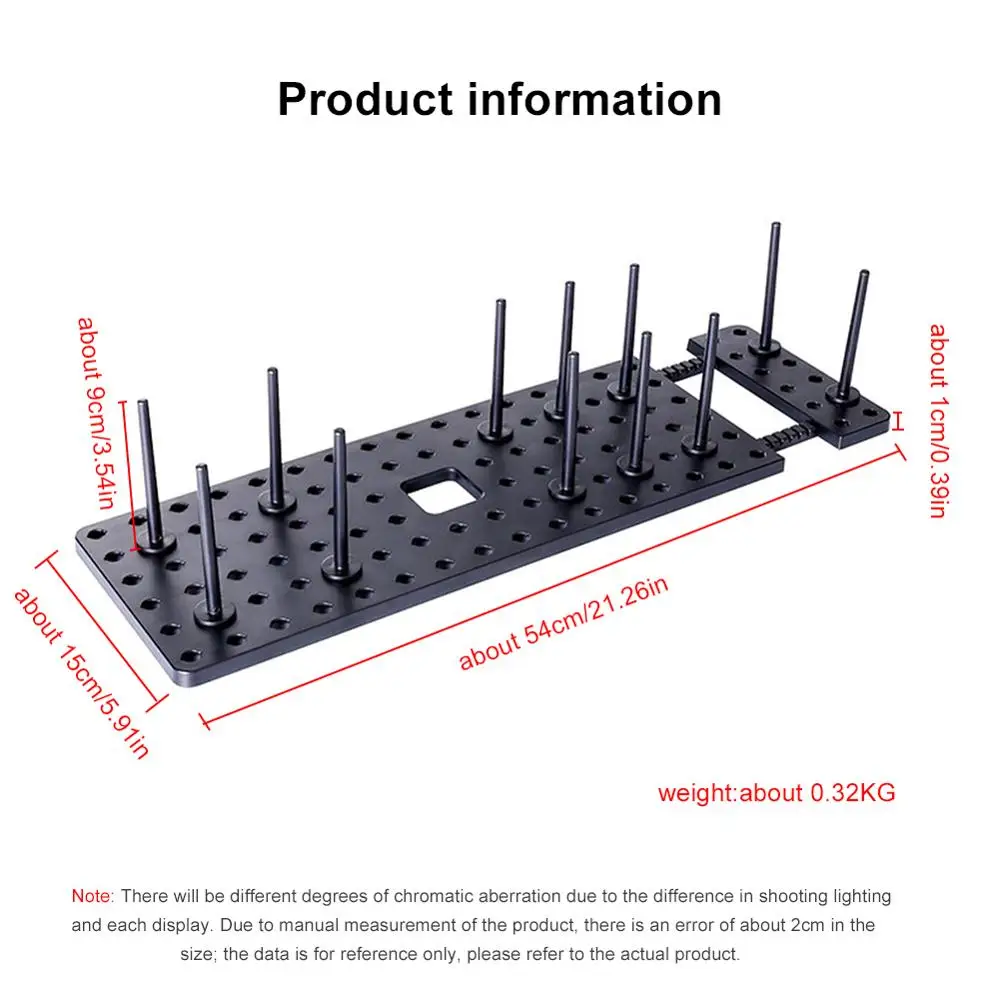 Product information

about 9cm/3.54in

about 1cm/0.39in

about 15cm/5.91in

about 54cm/21.26in

weight:about 0.32KG

Note: There will be different degrees of chromatic aberration due to the difference in shooting lighting and each display. Due to manual measurement of the product, there is an error of about 2cm in the size; the data is for reference only, please refer to the actual product.