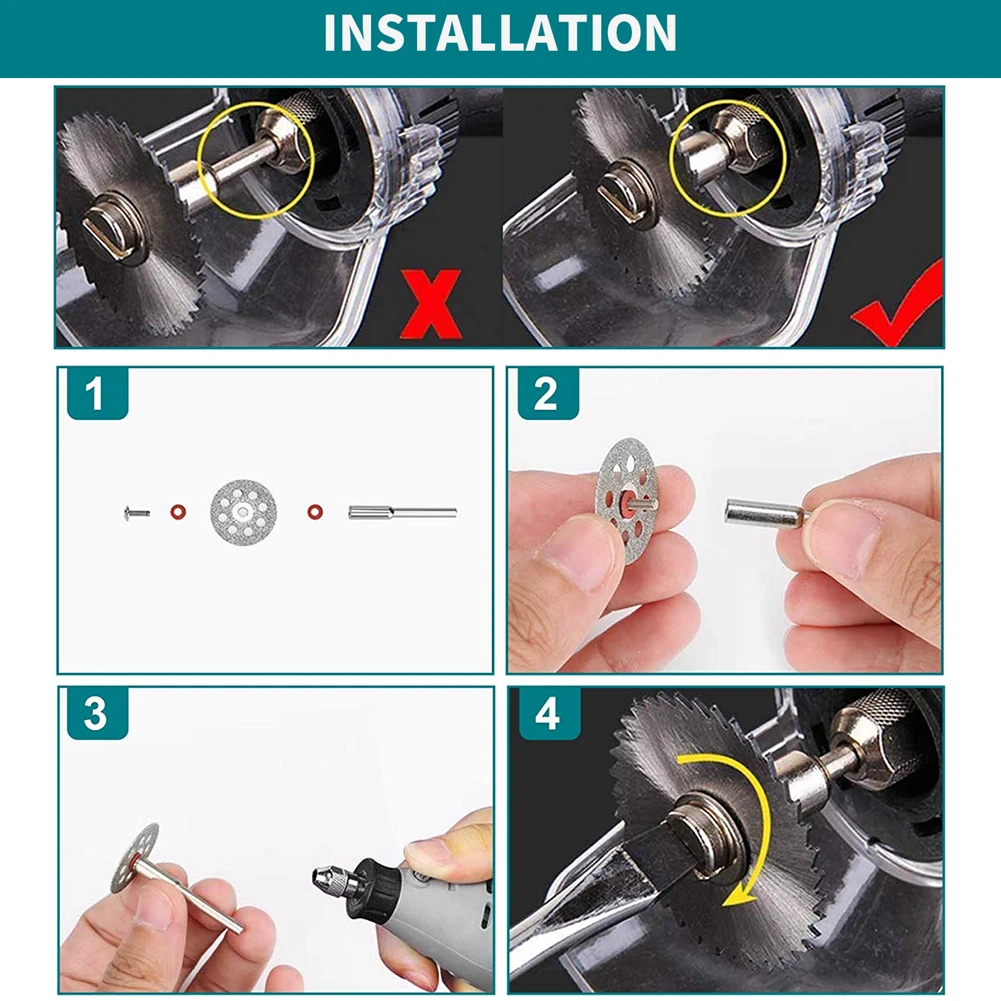 INSTALLATION

1

2

3

4