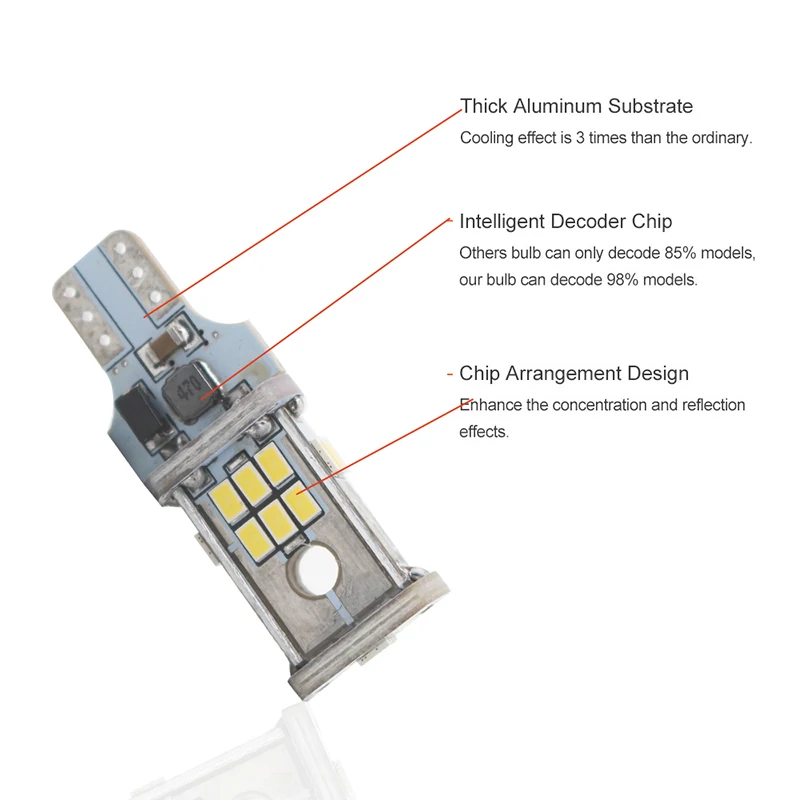 Thick Aluminum Substrate
Cooling effect is 3 times than the ordinary.

Intelligent Decoder Chip
Others bulb can only decode 85% models, our bulb can decode 98% models.

Chip Arrangement Design
Enhance the concentration and reflection effects.

470