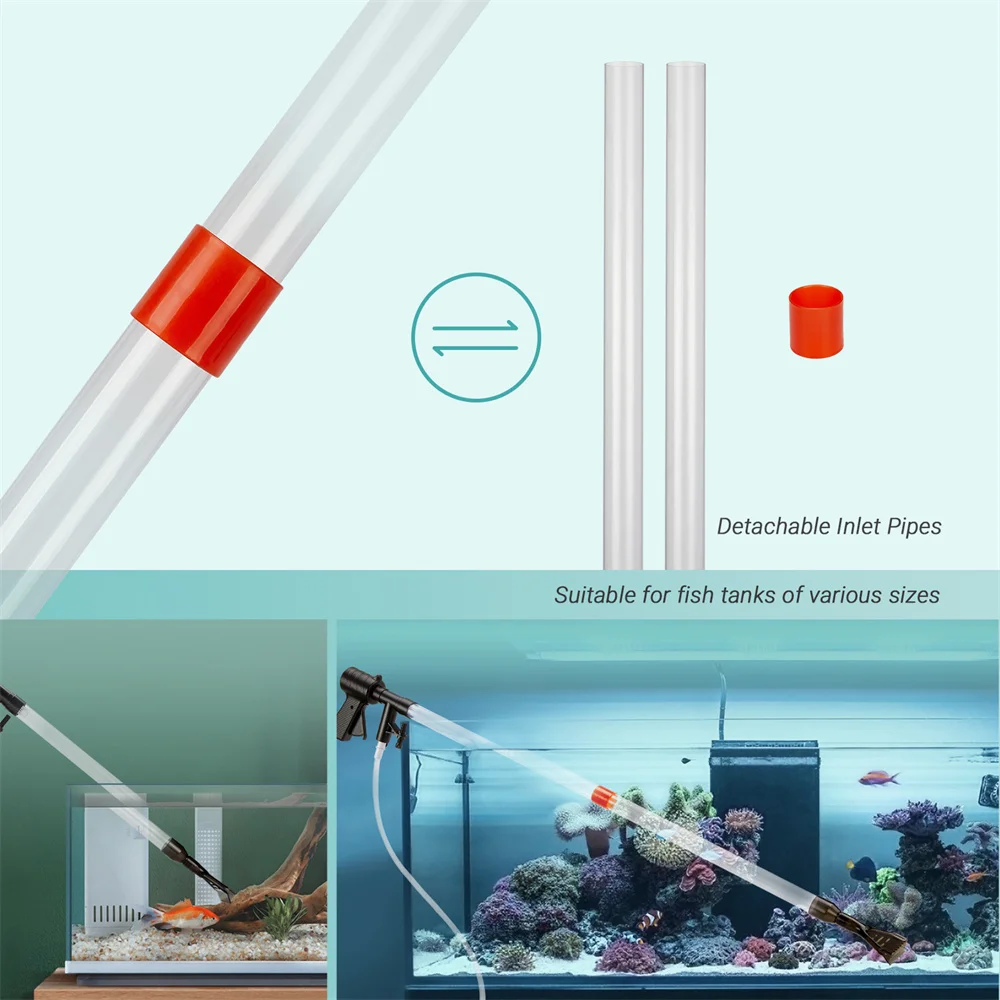 Detachable Inlet Pipes

Suitable for fish tanks of various sizes