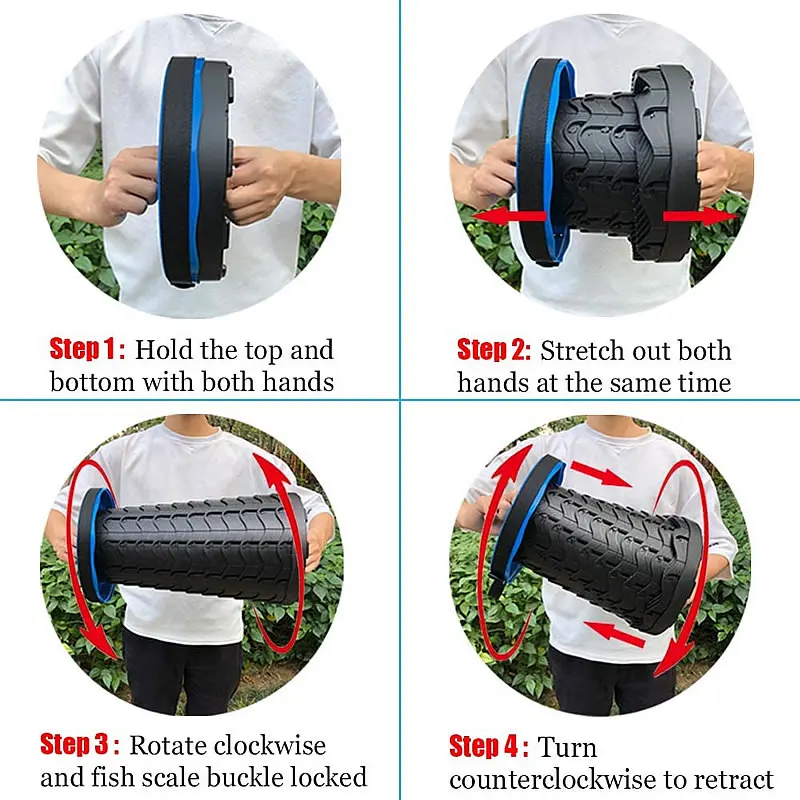 Step 1: Hold the top and bottom with both hands

Step 2: Stretch out both hands at the same time

Step 3: Rotate clockwise and fish scale buckle locked

Step 4: Turn counterclockwise to retract