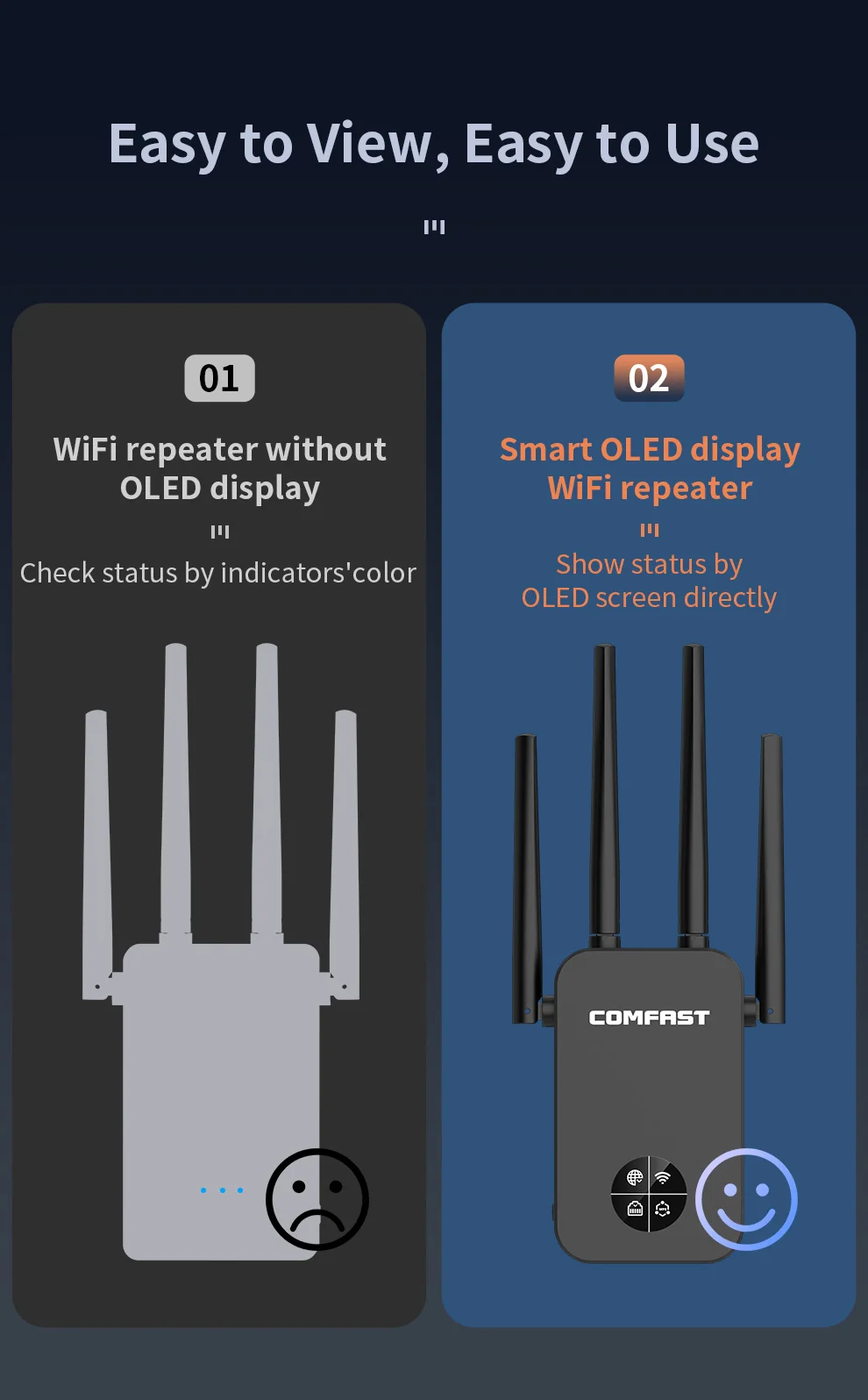 Easy to View, Easy to Use

01

WiFi repeater without OLED display

Check status by indicators'color

02

Smart OLED display WiFi repeater

Show status by OLED screen directly

COMFAST