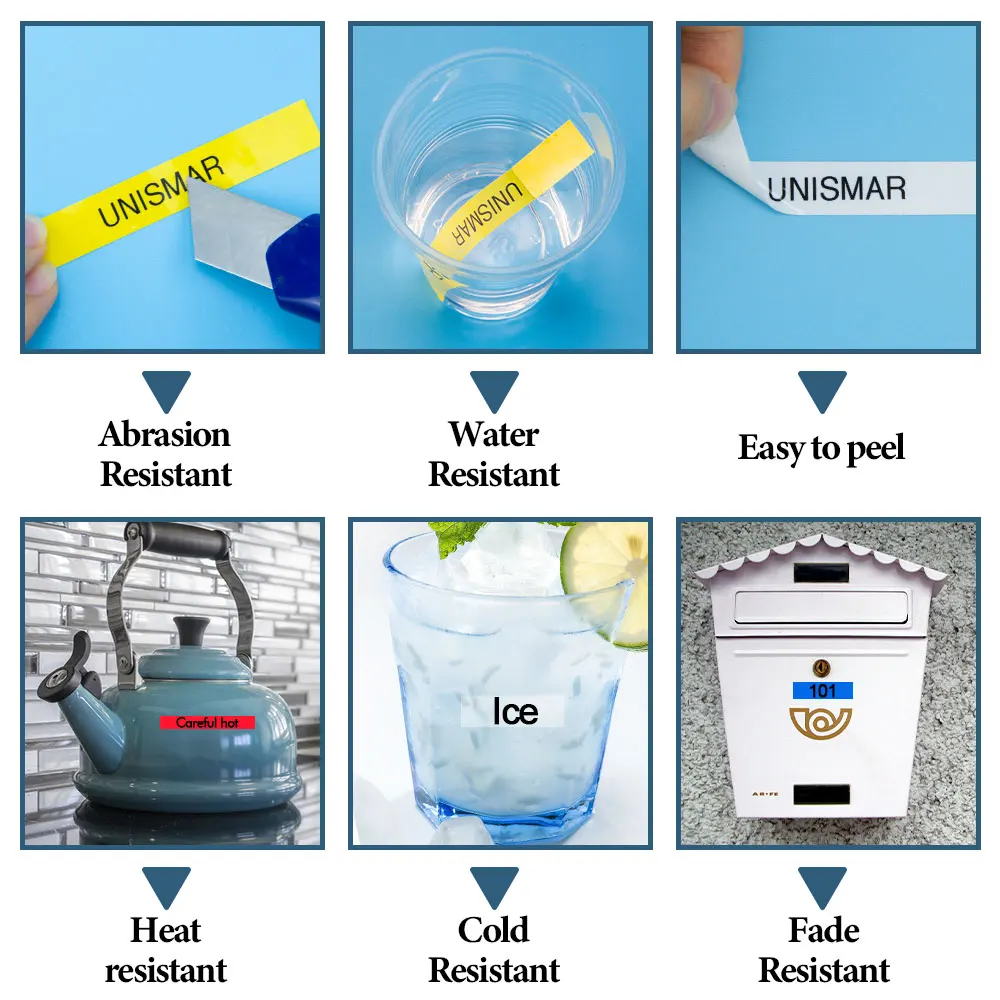 UNISMAR

Abrasion Resistant

UNISMAR

Water Resistant

UNISMAR

Easy to peel

Careful hot

Heat resistant

Ice

Cold Resistant

101

AR·FE

Fade Resistant