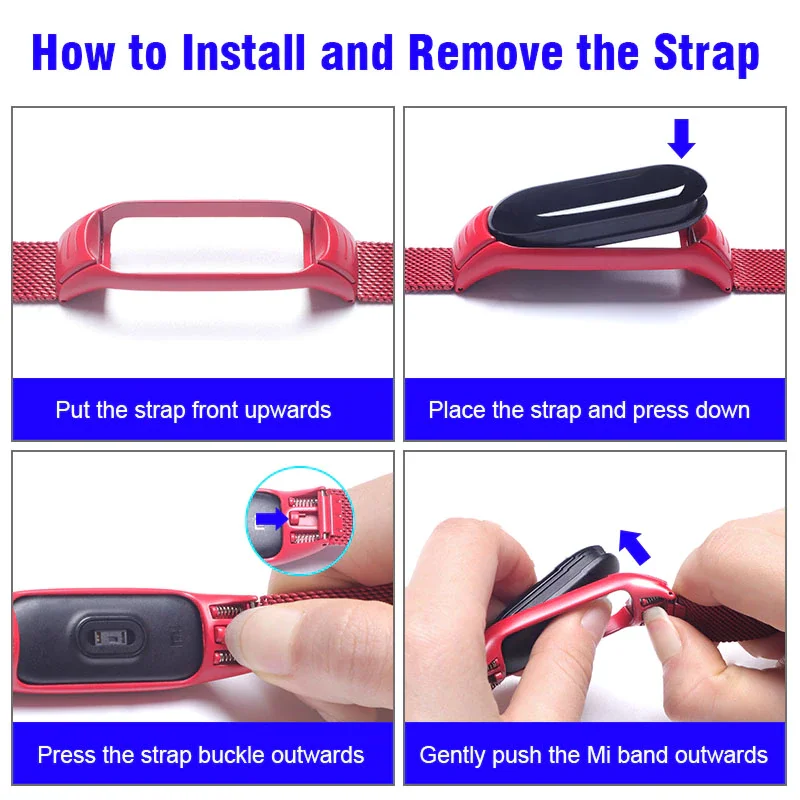 How to Install and Remove the Strap

Put the strap front upwards

Place the strap and press down

Press the strap buckle outwards

Gently push the Mi band outwards