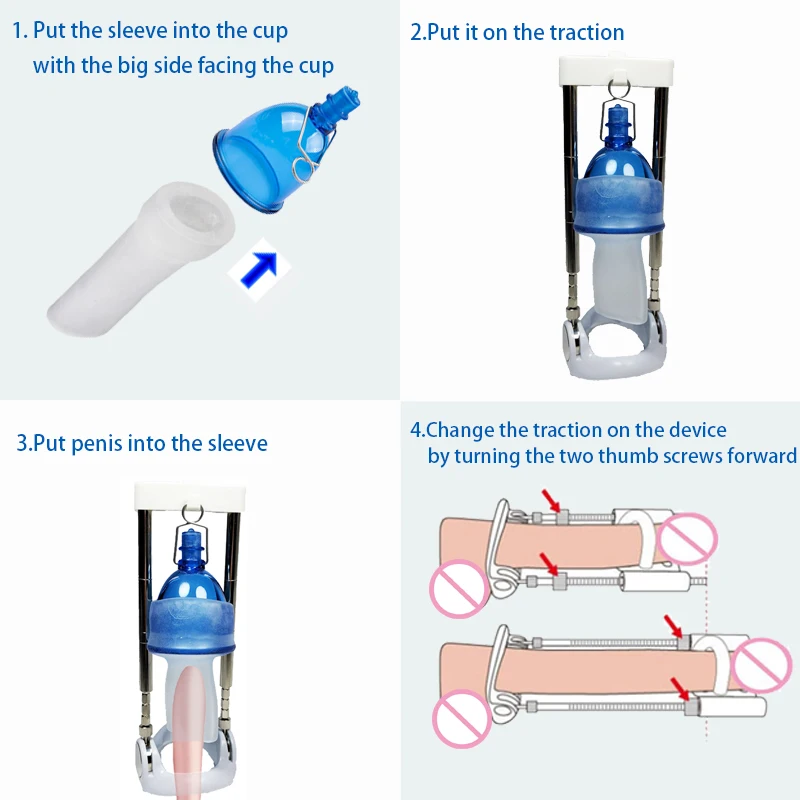 1. Put the sleeve into the cup with the big side facing the cup

2.Put it on the traction

3.Put penis into the sleeve

4.Change the traction on the device by turning the two thumb screws forward