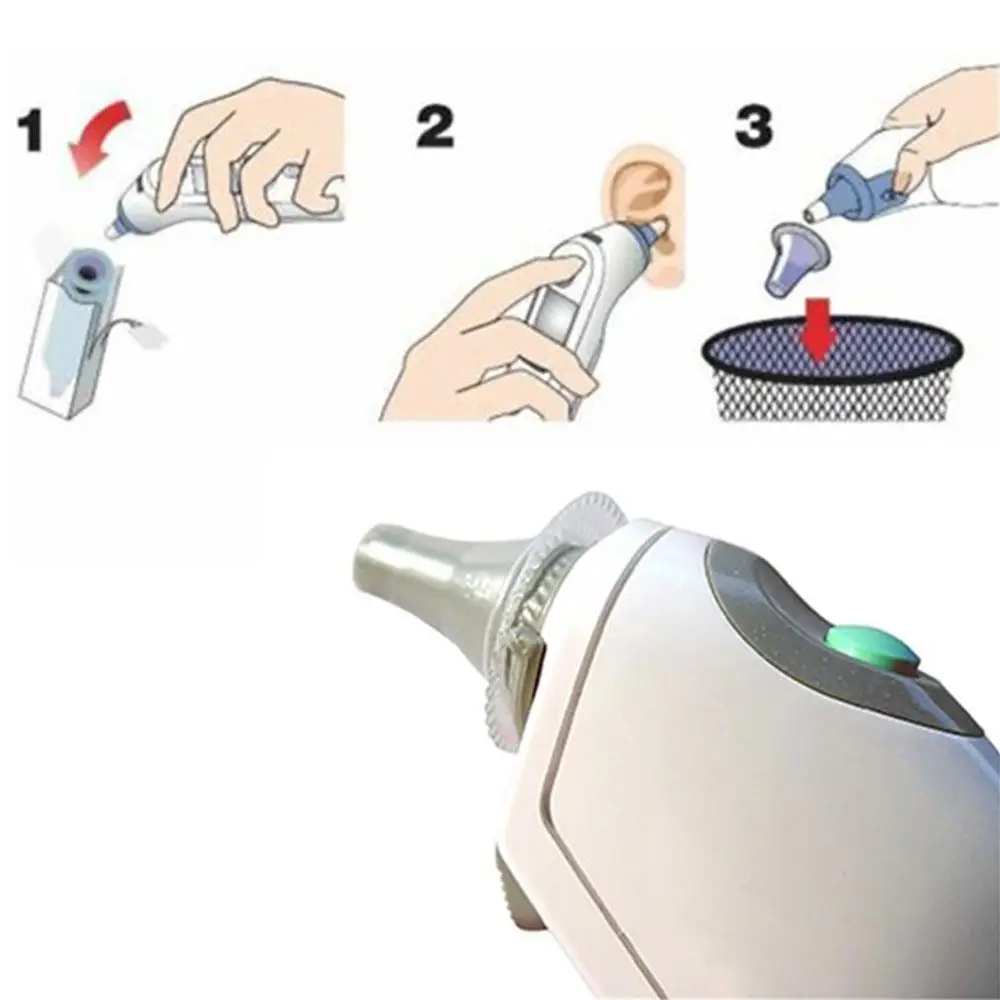 1

2

3