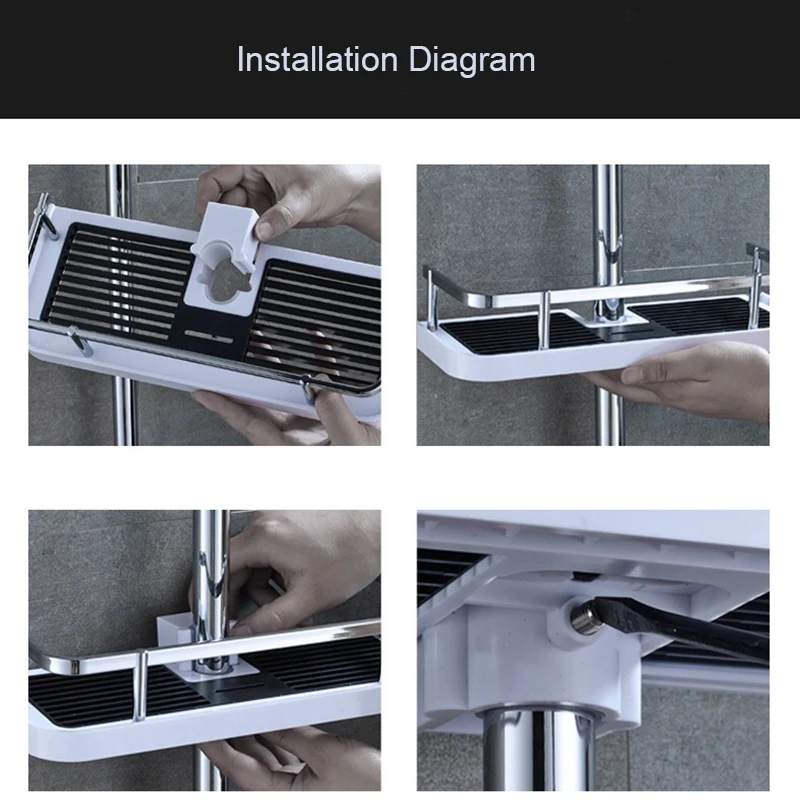 Installation Diagram