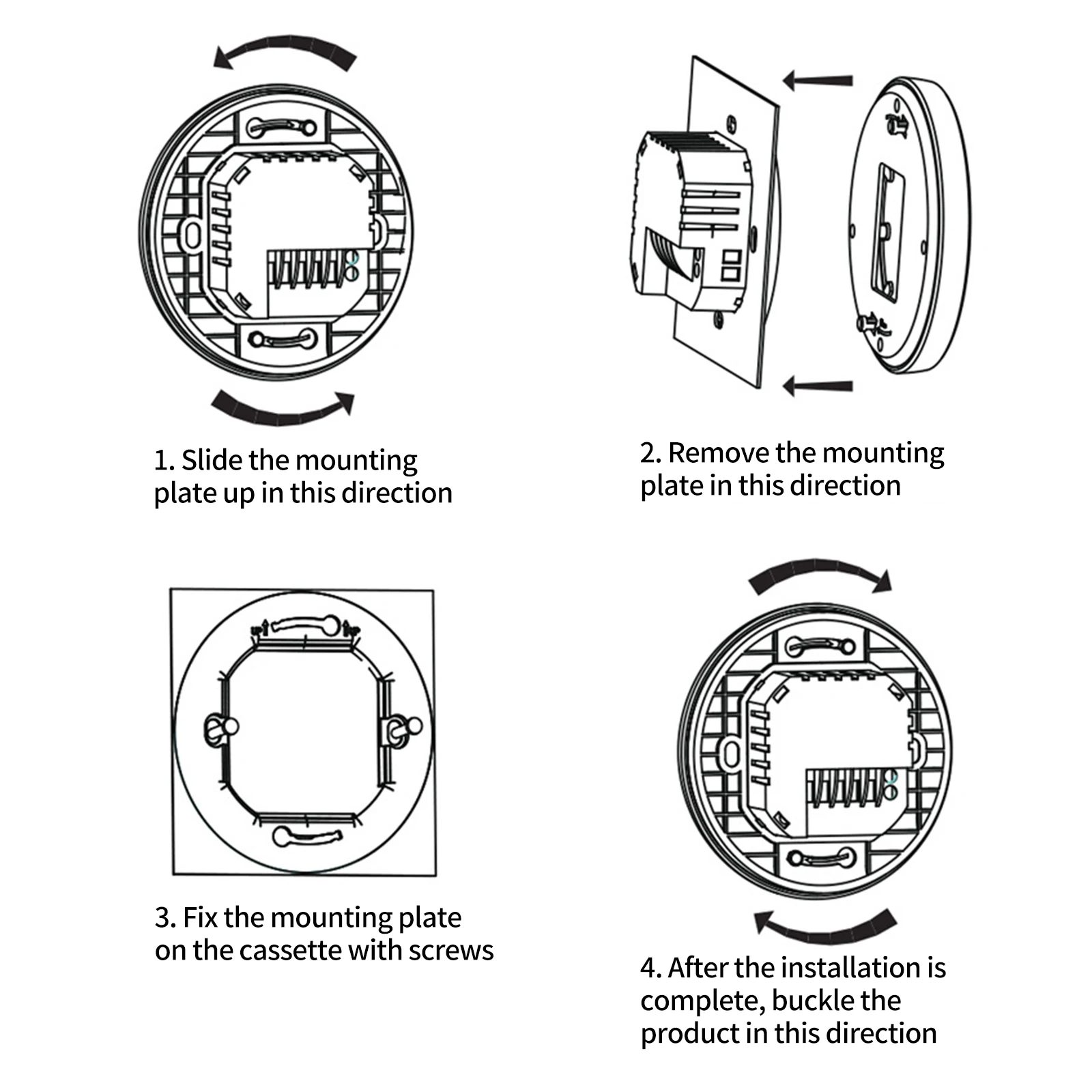 1. Slide the mounting plate up in this direction

2. Remove the mounting plate in this direction

3. Fix the mounting plate on the cassette with screws

4. After the installation is complete, buckle the product in this direction