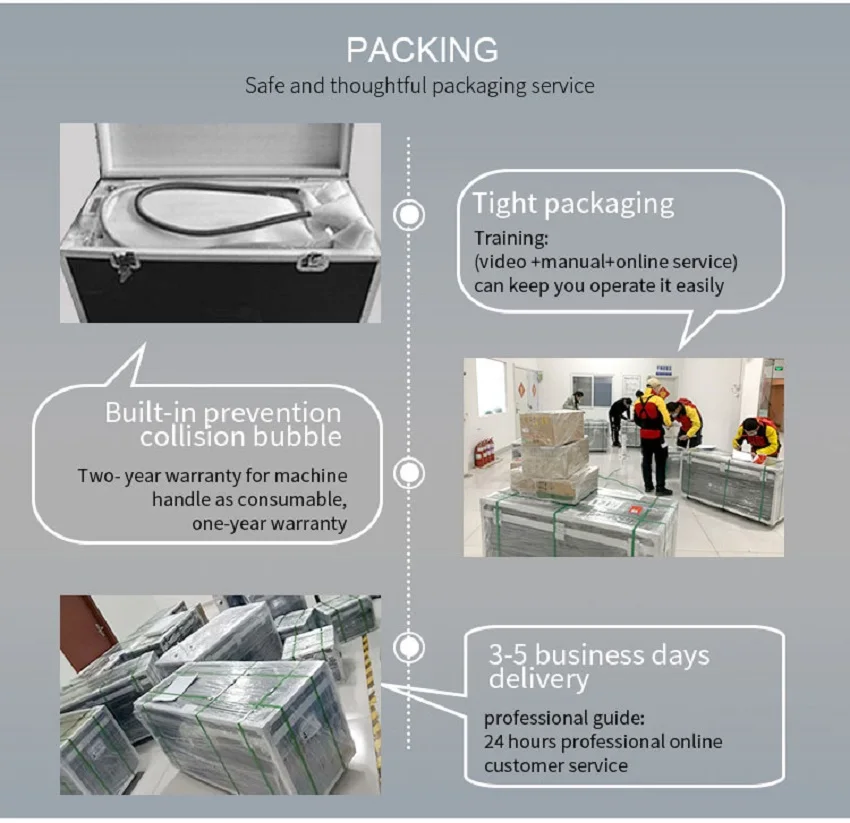 PACKING
Safe and thoughtful packaging service

Tight packaging
Training:
(video +manual+online service)
can keep you operate it easily

Built-in prevention collision bubble
Two- year warranty for machine handle as consumable, one-year warranty

3-5 business days delivery
professional guide:
24 hours professional online customer service