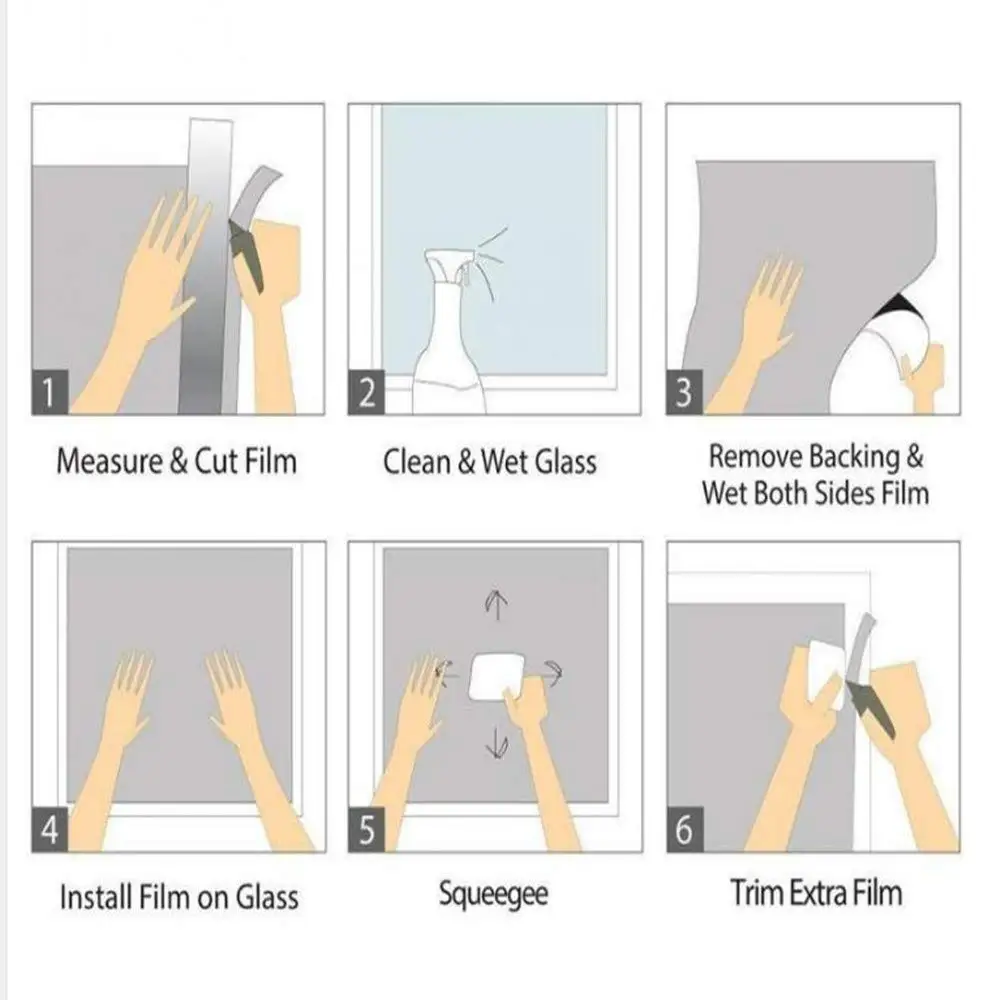 1
Measure & Cut Film

2
Clean & Wet Glass

3
Remove Backing & Wet Both Sides Film

4
Install Film on Glass

5
Squeegee

6
Trim Extra Film