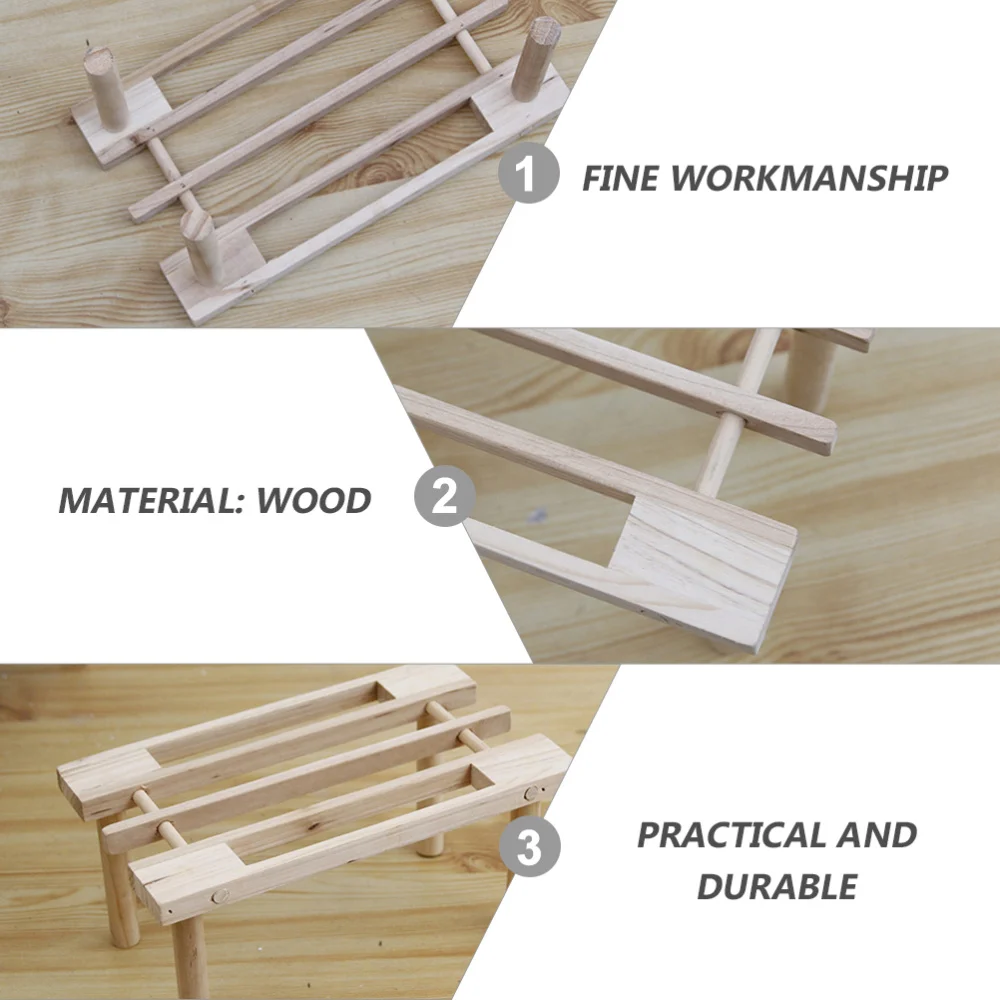 1 FINE WORKMANSHIP

MATERIAL: WOOD 2

3 PRACTICAL AND DURABLE