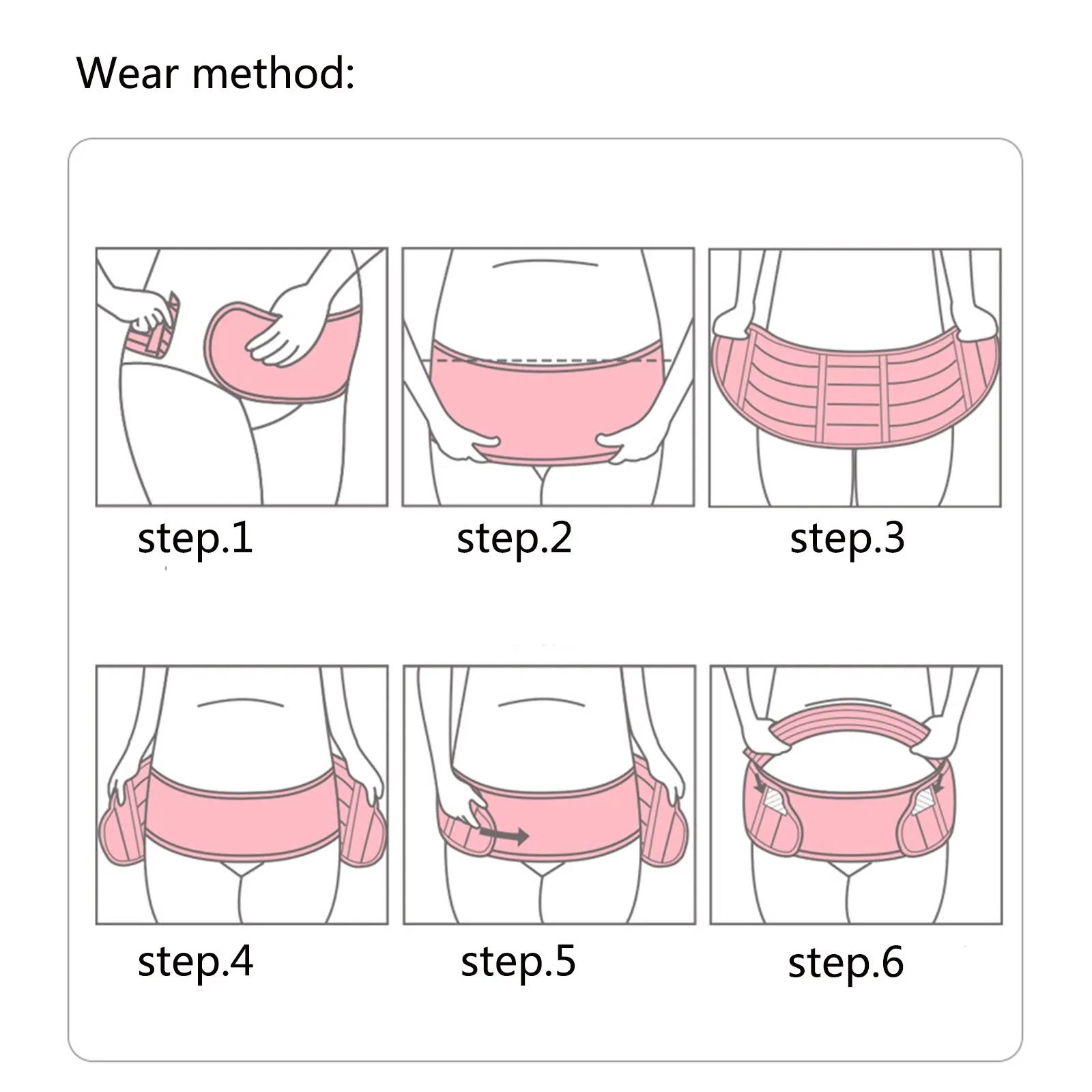 Wear method:

step.1

step.2

step.3

step.4

step.5

step.6