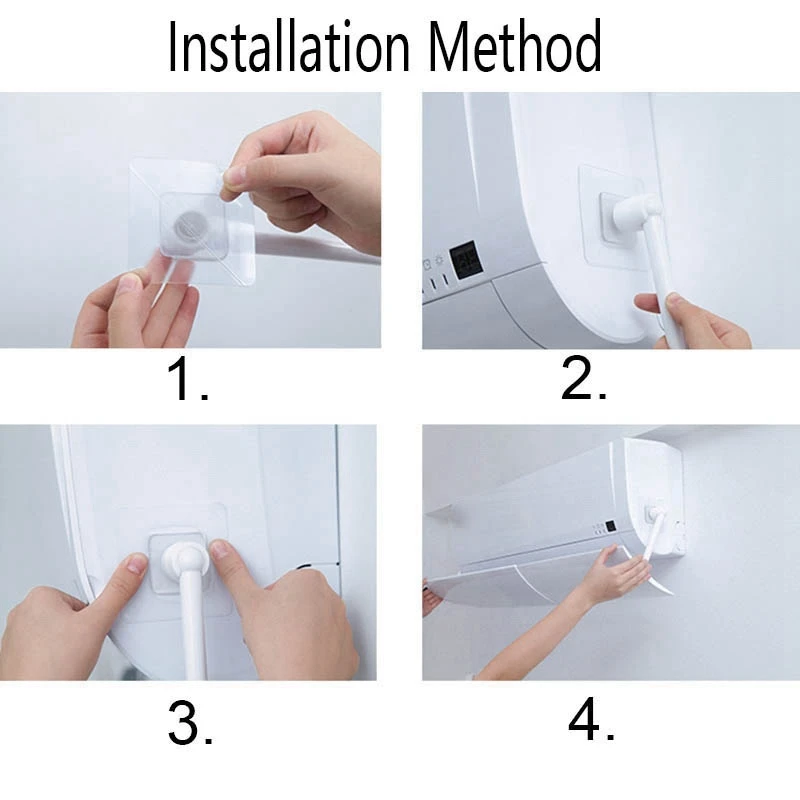 Installation Method

1.

2.

3.

4.