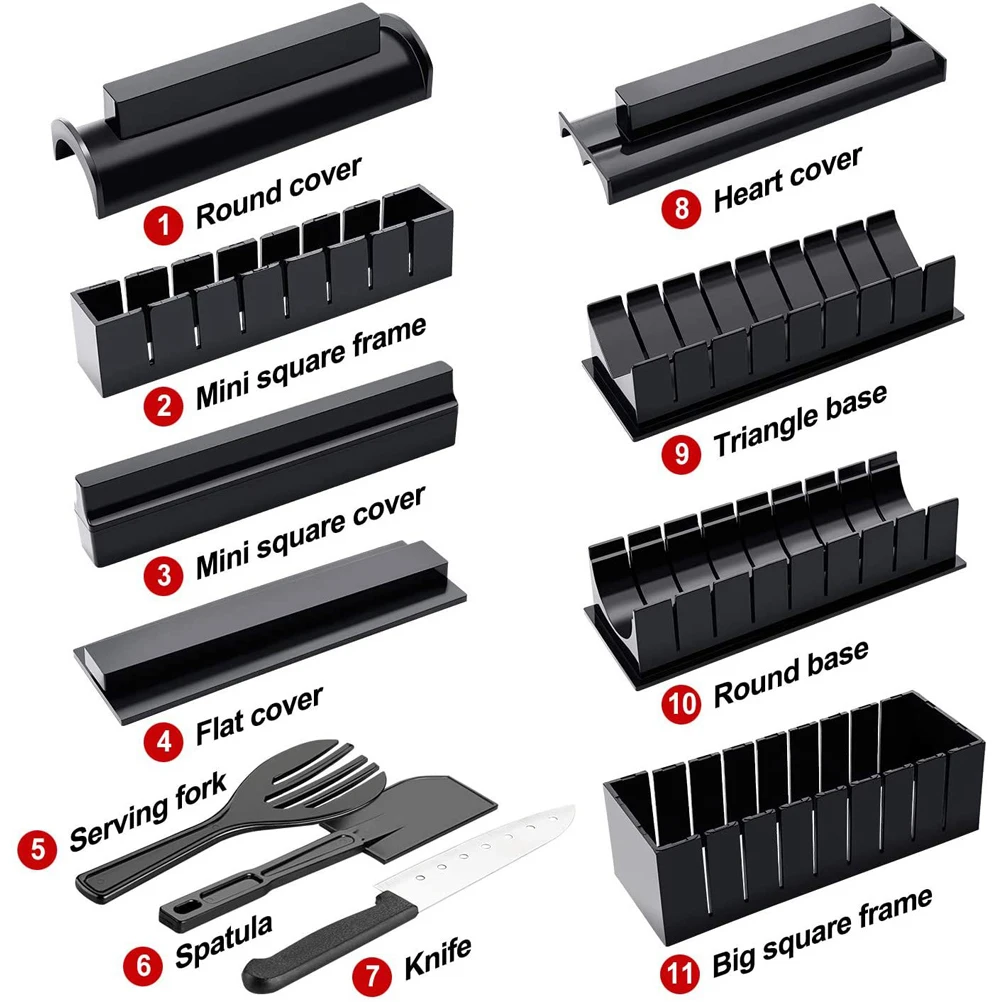 1 Round cover

2 Mini square frame

3 Mini square cover

4 Flat cover

5 Serving fork

6 Spatula

7 Knife

8 Heart cover

9 Triangle base

10 Round base

11 Big square frame