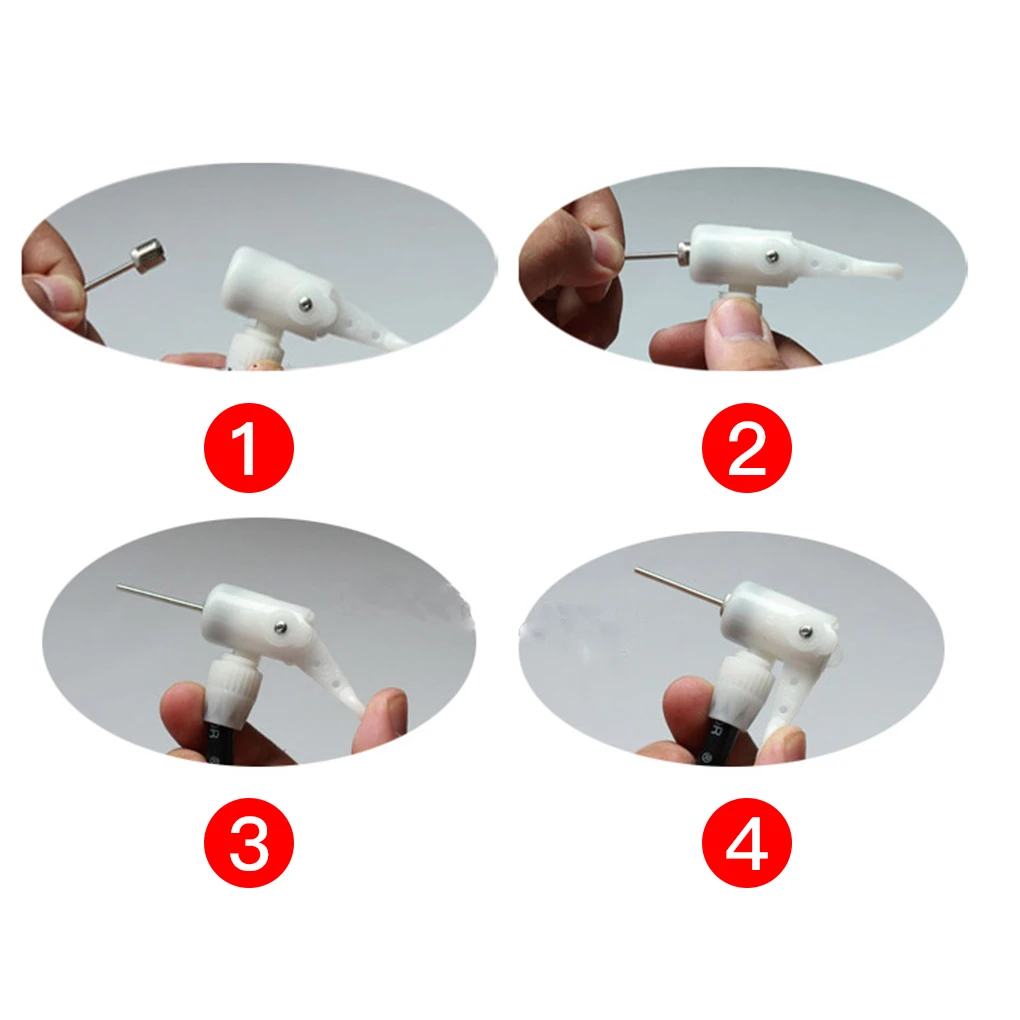 1

2

3

4