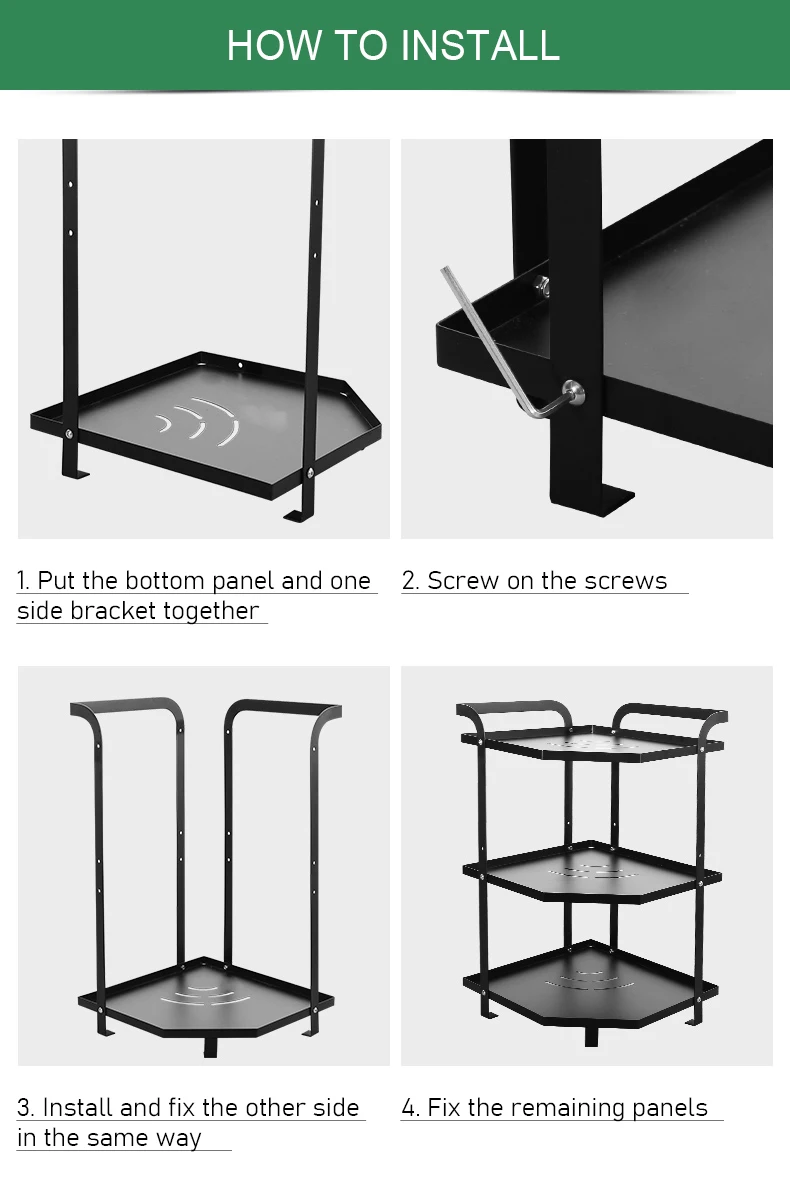 HOW TO INSTALL

1. Put the bottom panel and one side bracket together

2. Screw on the screws

3. Install and fix the other side in the same way

4. Fix the remaining panels