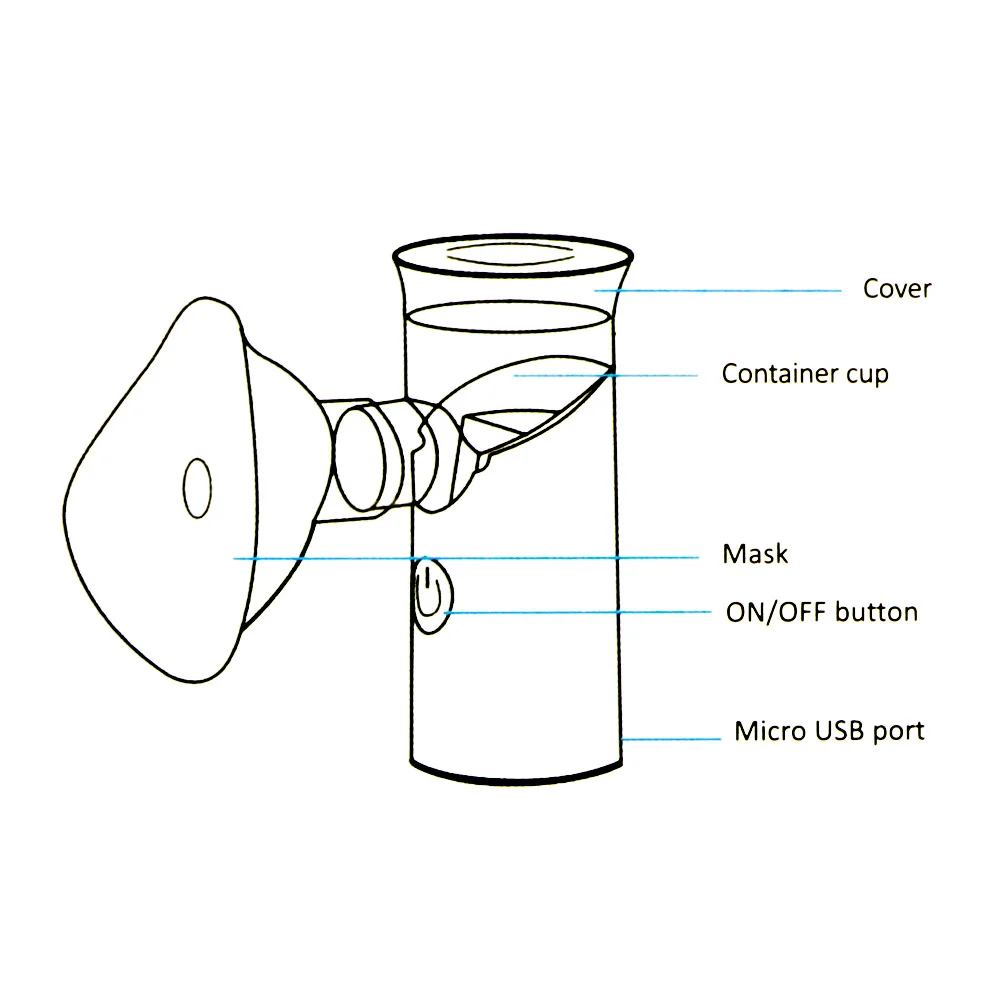 Cover

Container cup

Mask

ON/OFF button

Micro USB port