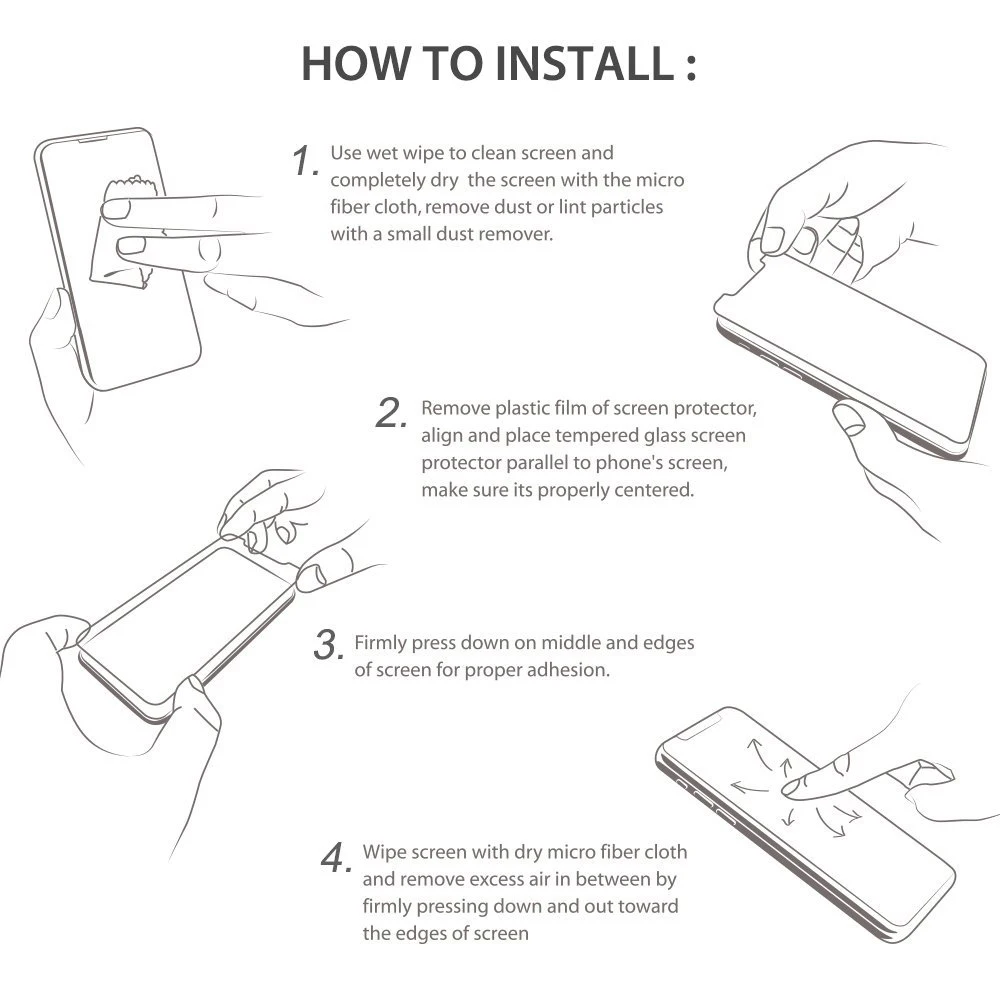 HOW TO INSTALL :

1. Use wet wipe to clean screen and completely dry the screen with the micro fiber cloth, remove dust or lint particles with a small dust remover.

2. Remove plastic film of screen protector, align and place tempered glass screen protector parallel to phone's screen, make sure its properly centered.

3. Firmly press down on middle and edges of screen for proper adhesion.

4. Wipe screen with dry micro fiber cloth and remove excess air in between by firmly pressing down and out toward the edges of screen