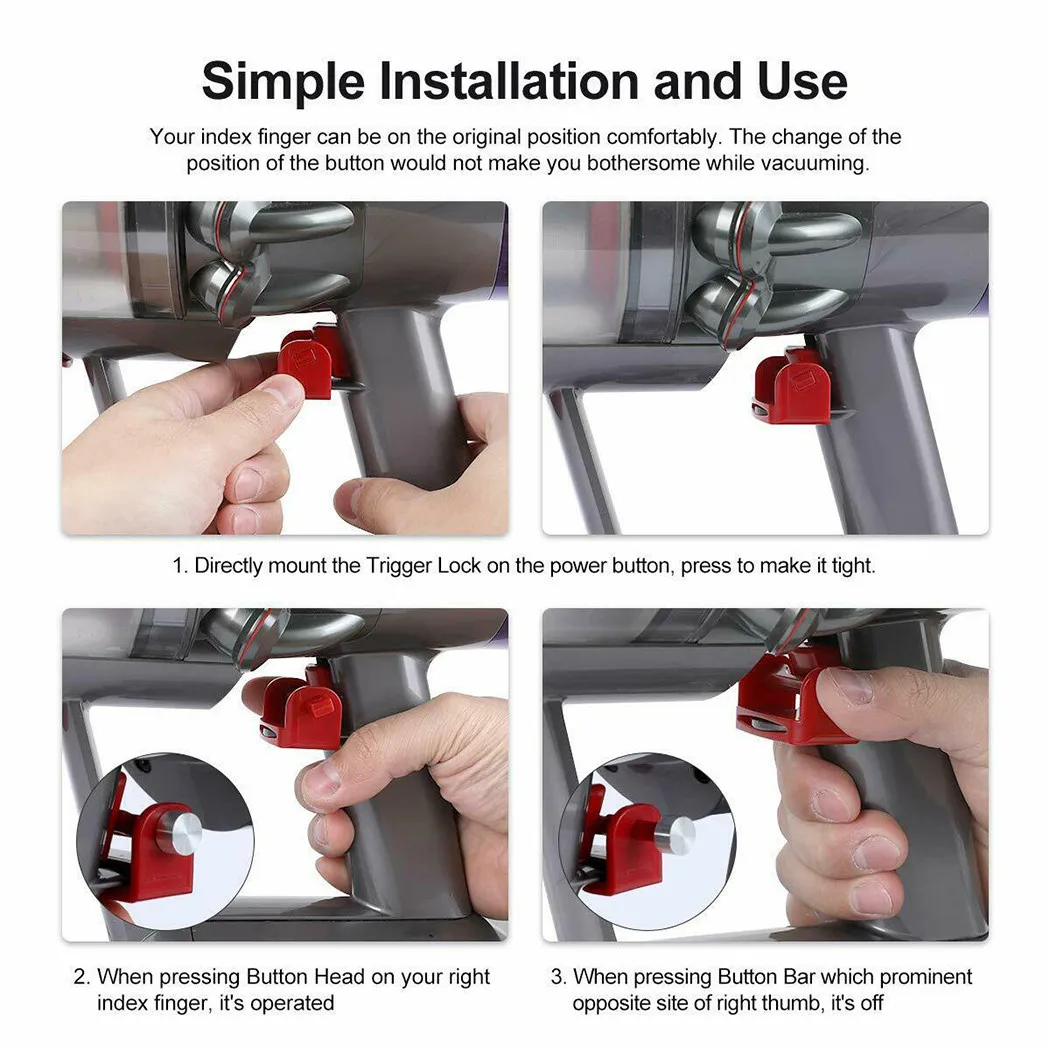 Simple Installation and Use

Your index finger can be on the original position comfortably. The change of the position of the button would not make you bothersome while vacuuming.

1. Directly mount the Trigger Lock on the power button, press to make it tight.

2. When pressing Button Head on your right index finger, it's operated

3. When pressing Button Bar which prominent opposite site of right thumb, it's off