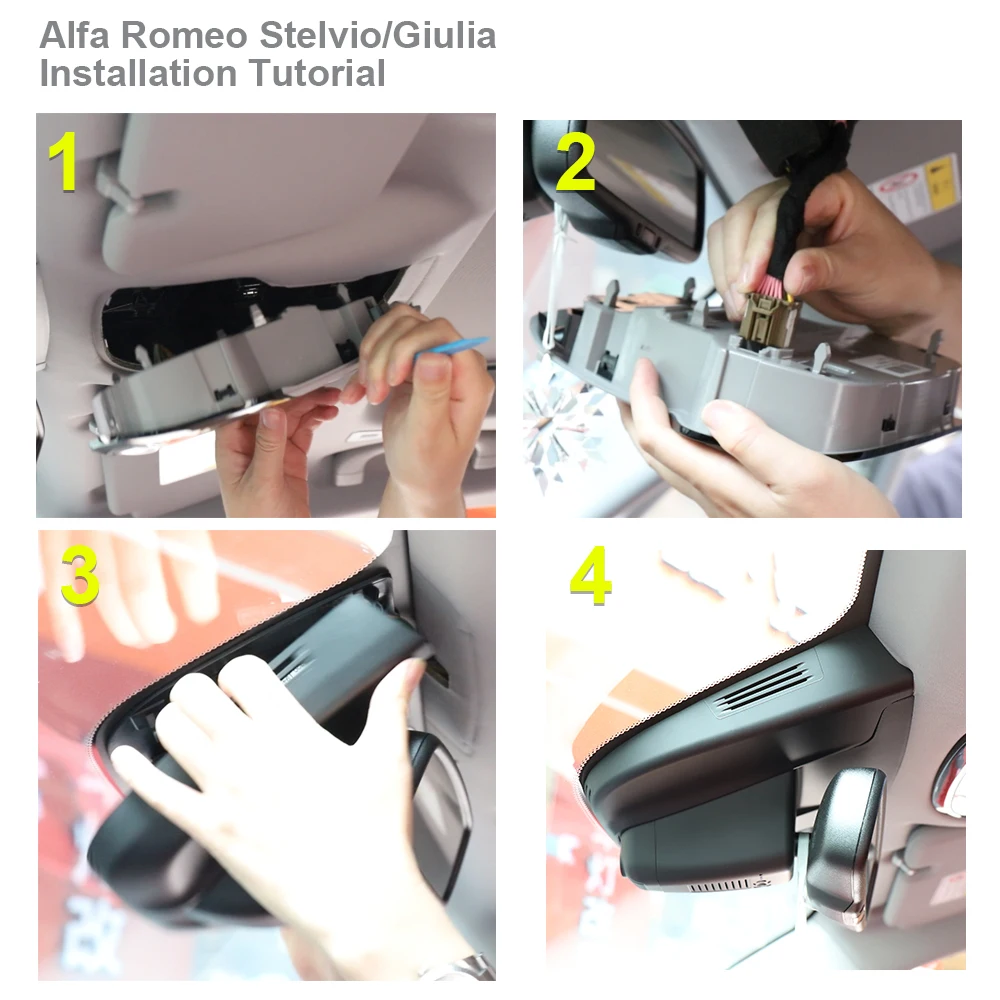 Alfa Romeo Stelvio/Giulia
Installation Tutorial

1

2

3

4