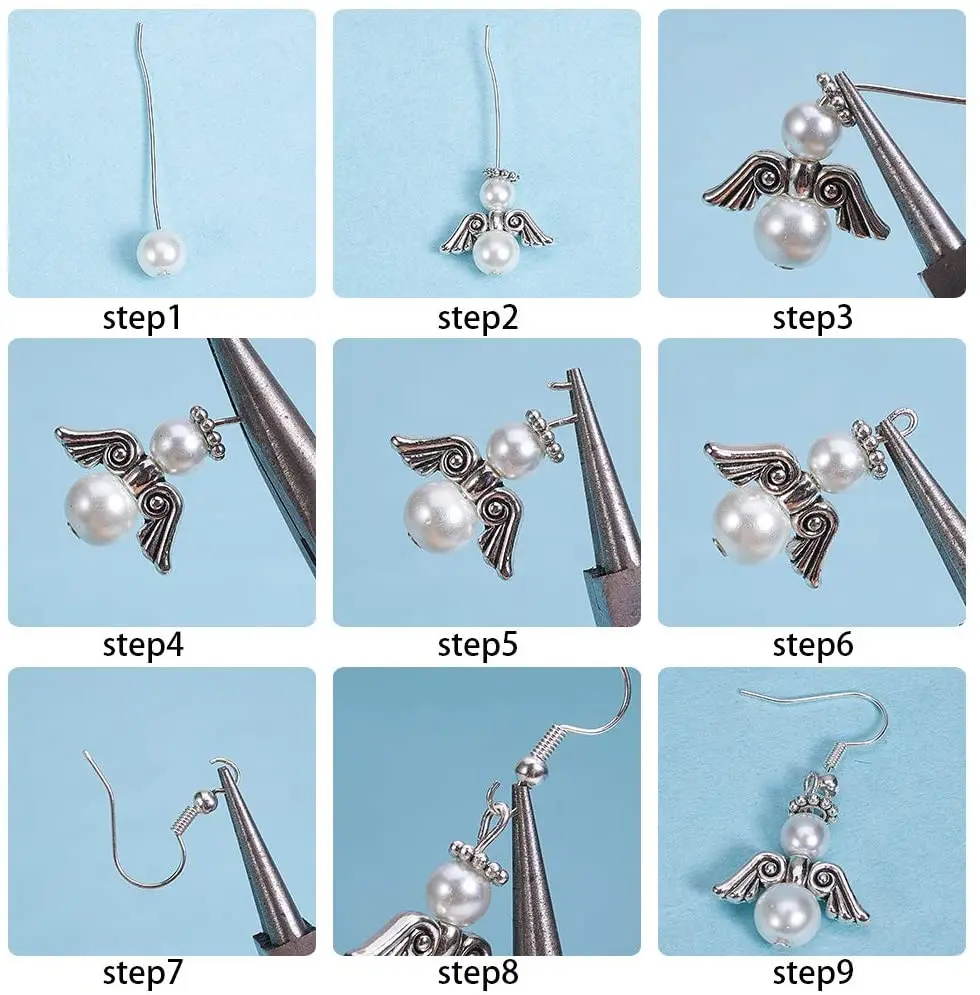 step1
step2
step3
step4
step5
step6
step7
step8
step9