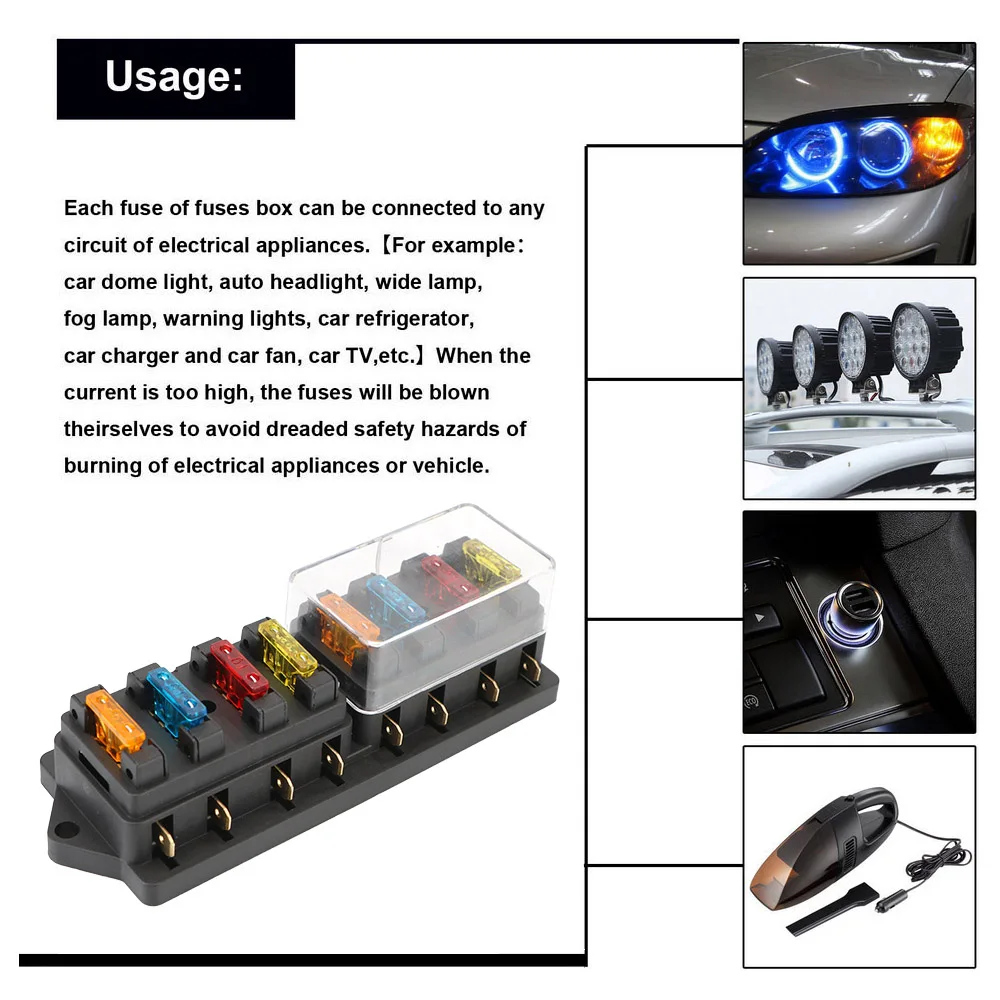 Usage:

Each fuse of fuses box can be connected to any circuit of electrical appliances.【For example: car dome light, auto headlight, wide lamp, fog lamp, warning lights, car refrigerator, car charger and car fan, car TV,etc.】When the current is too high, the fuses will be blown theirselves to avoid dreaded safety hazards of burning of electrical appliances or vehicle.