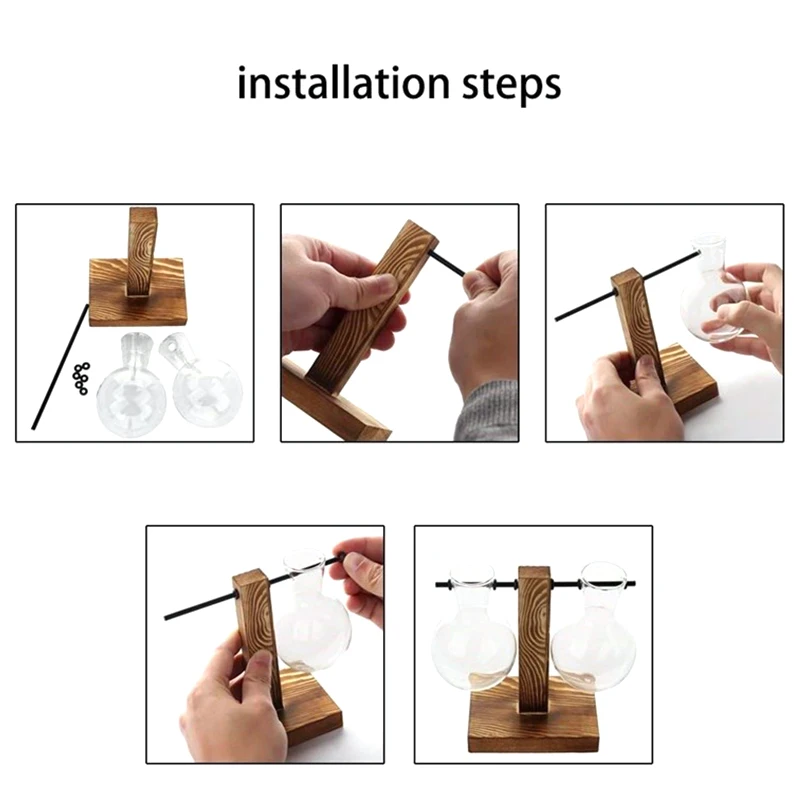 installation steps