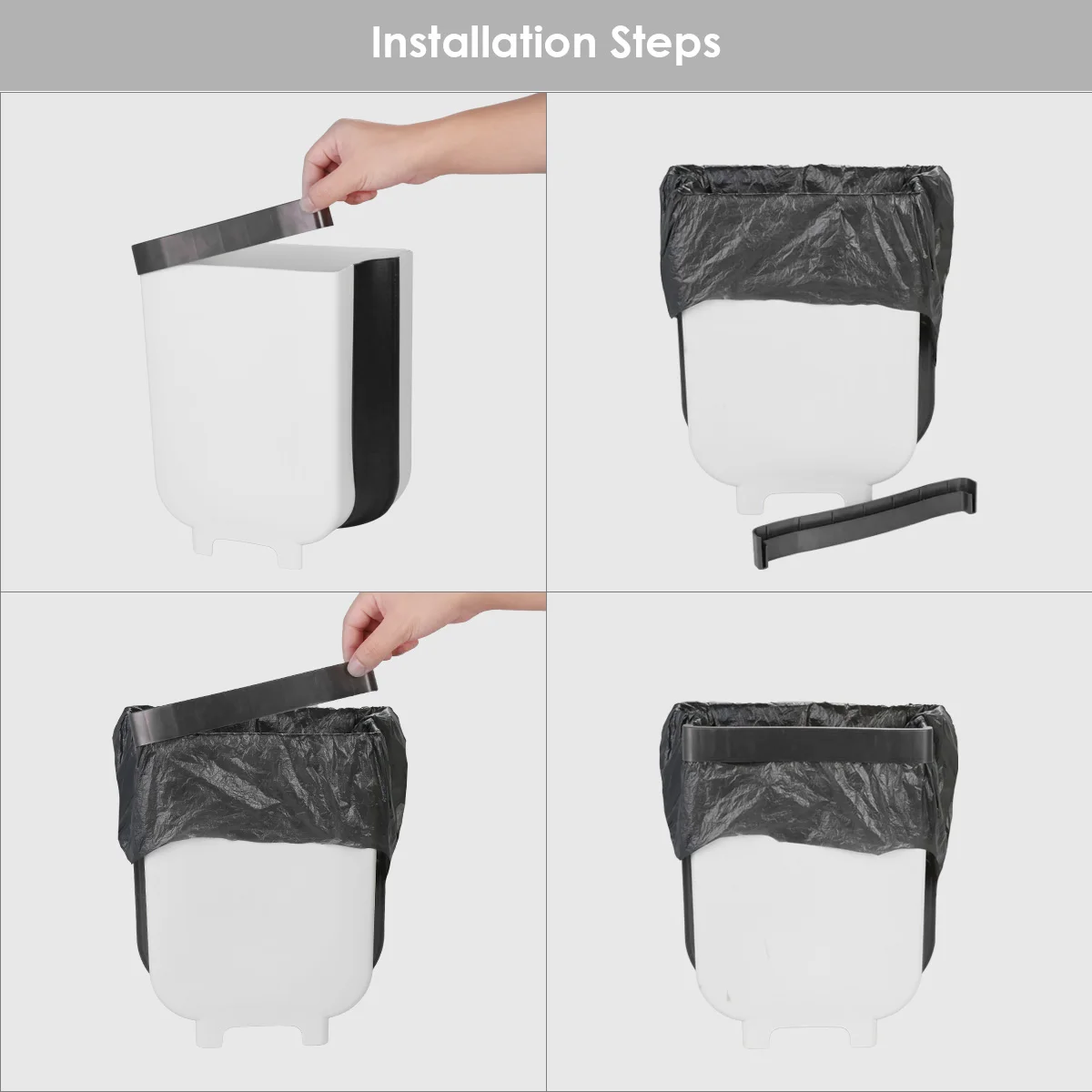 Installation Steps