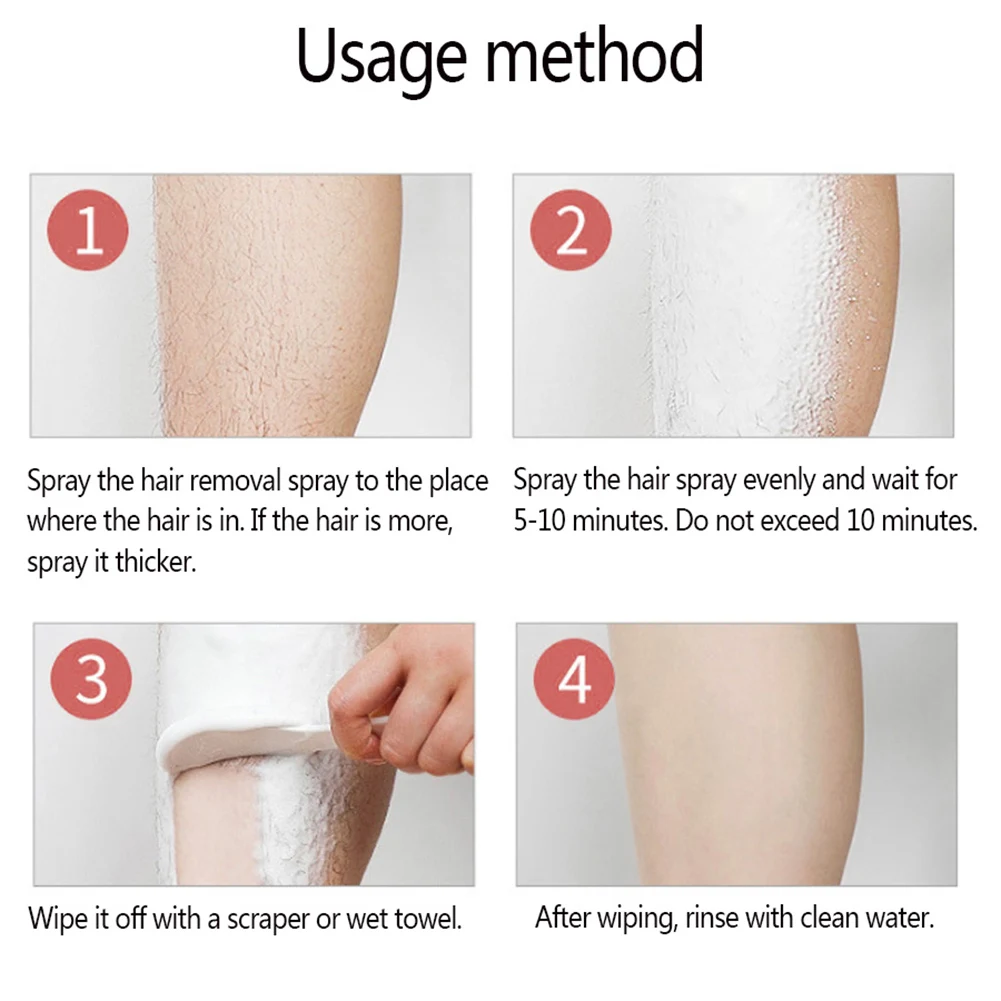 Usage method

1

Spray the hair removal spray to the place where the hair is in. If the hair is more, spray it thicker.

2

Spray the hair spray evenly and wait for 5-10 minutes. Do not exceed 10 minutes.

3

Wipe it off with a scraper or wet towel.

4

After wiping, rinse with clean water.