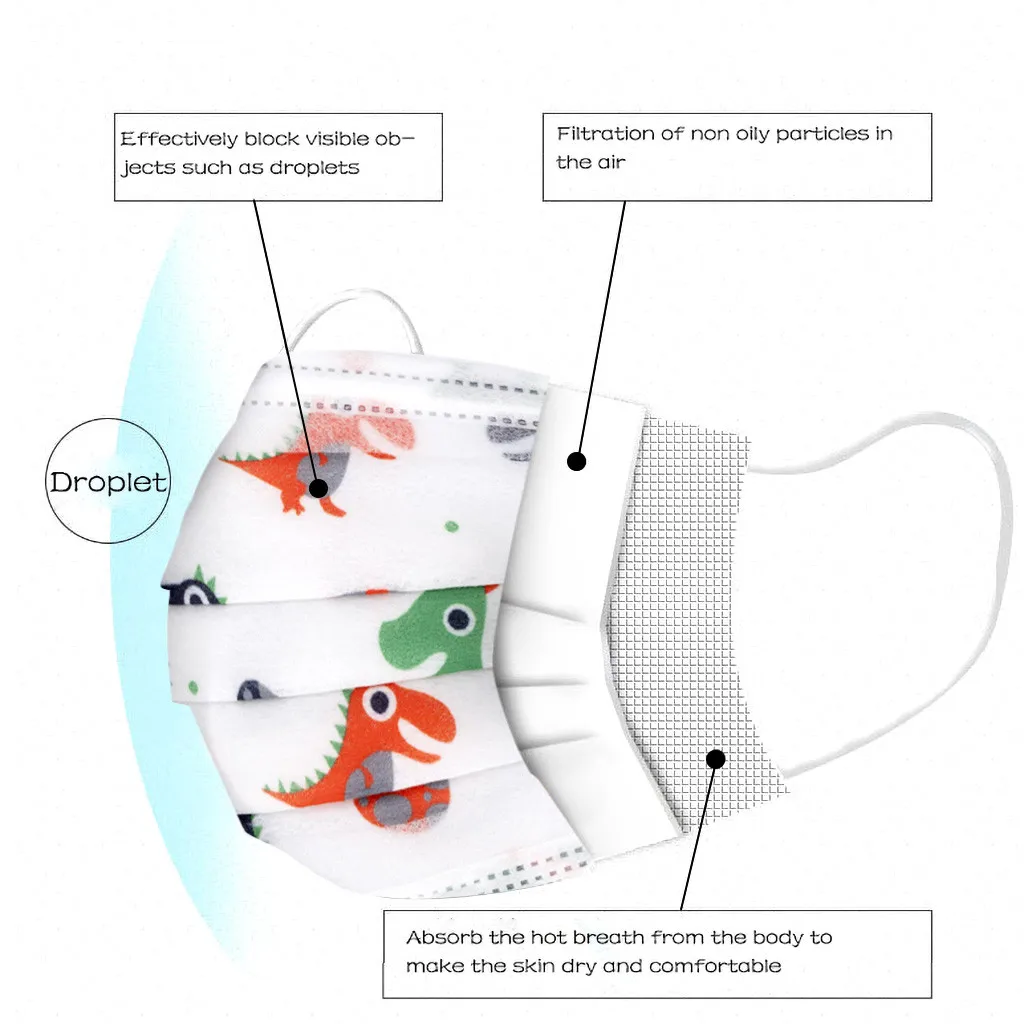 Effectively block visible objects such as droplets

Filtration of non oily particles in the air

Droplet

Absorb the hot breath from the body to make the skin dry and comfortable